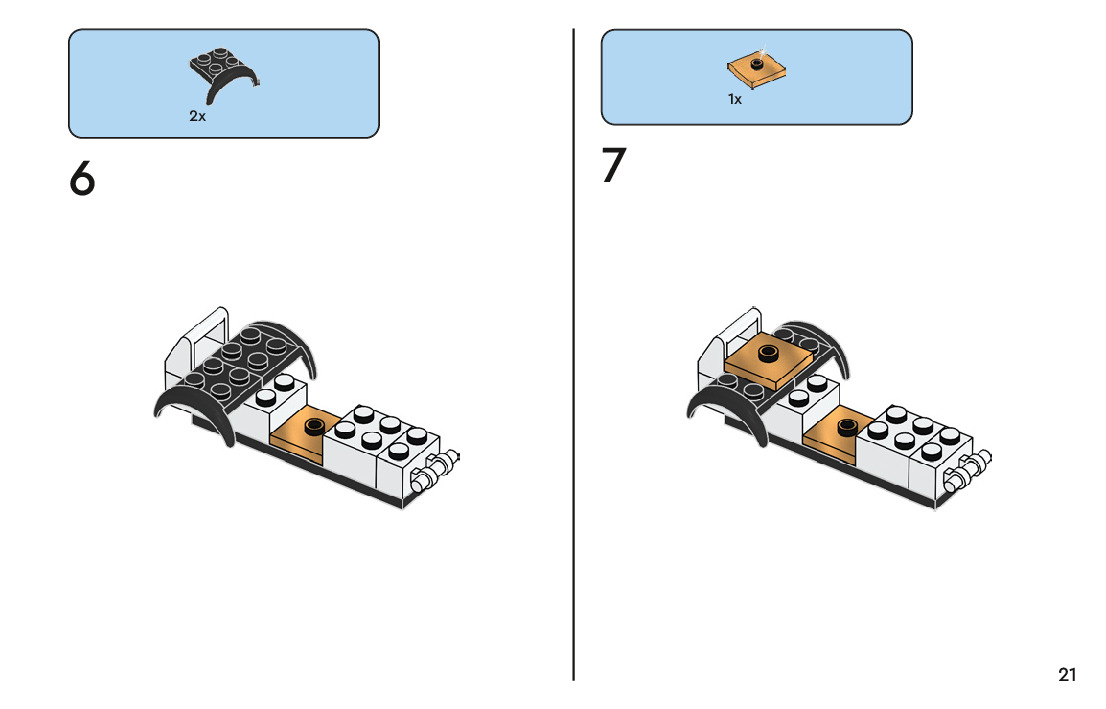 2x

6

1x

7

21