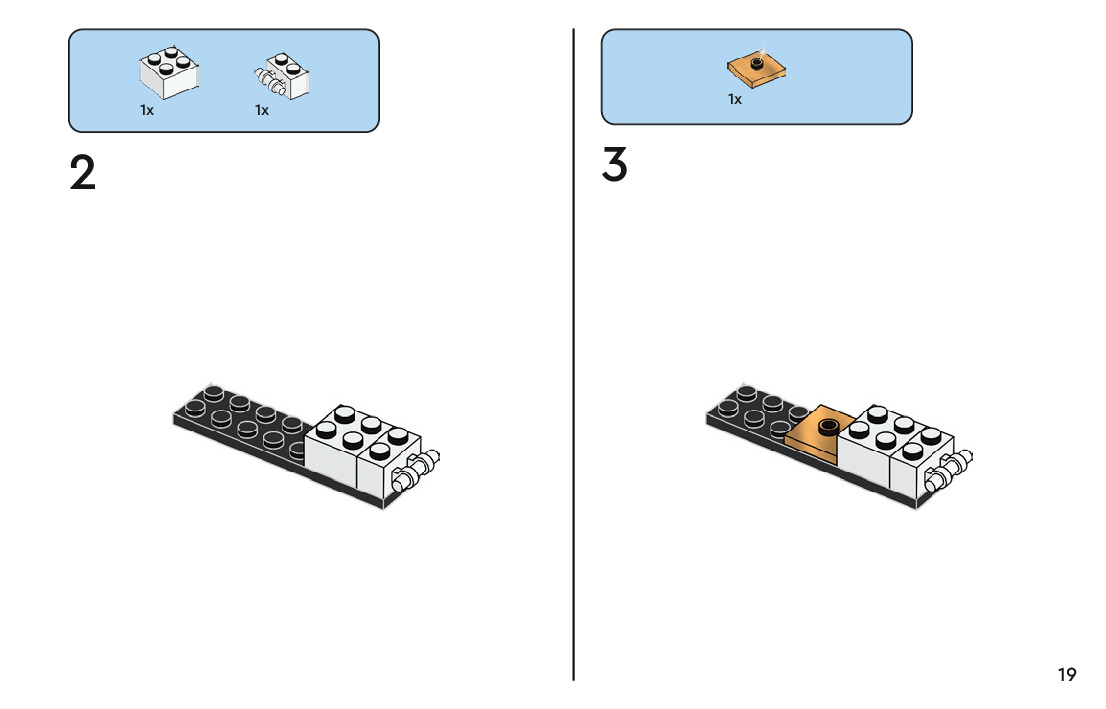 1x 1x

2

1x

3

19