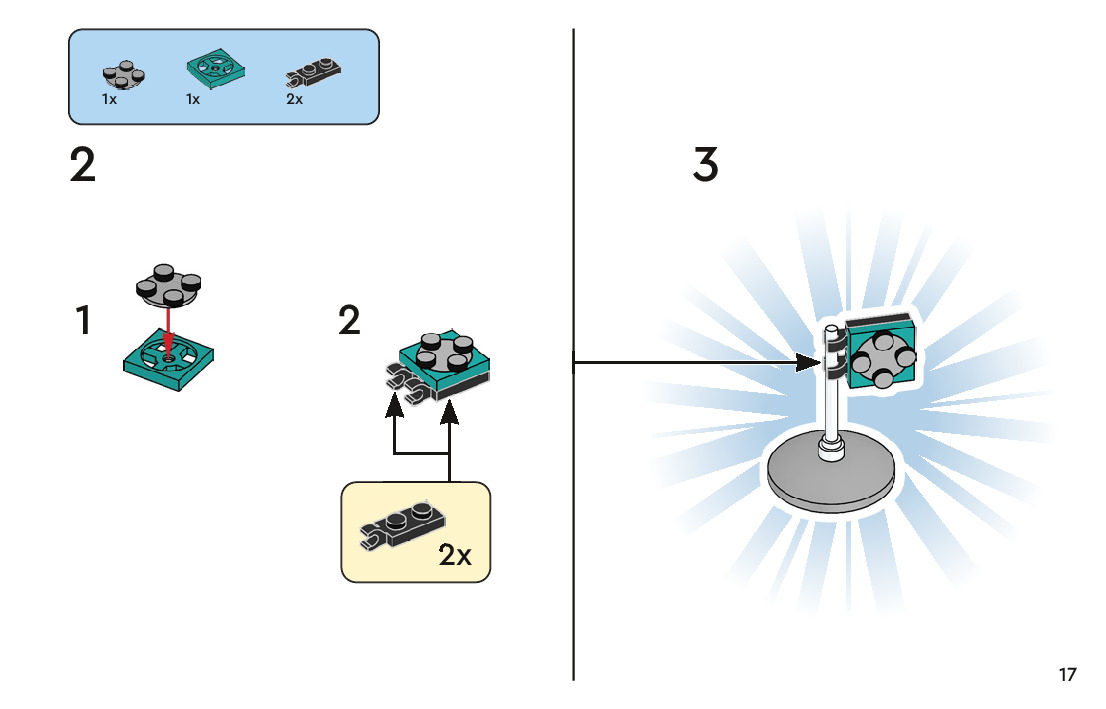 1x 1x 2x

2

1

2

2x

3

17