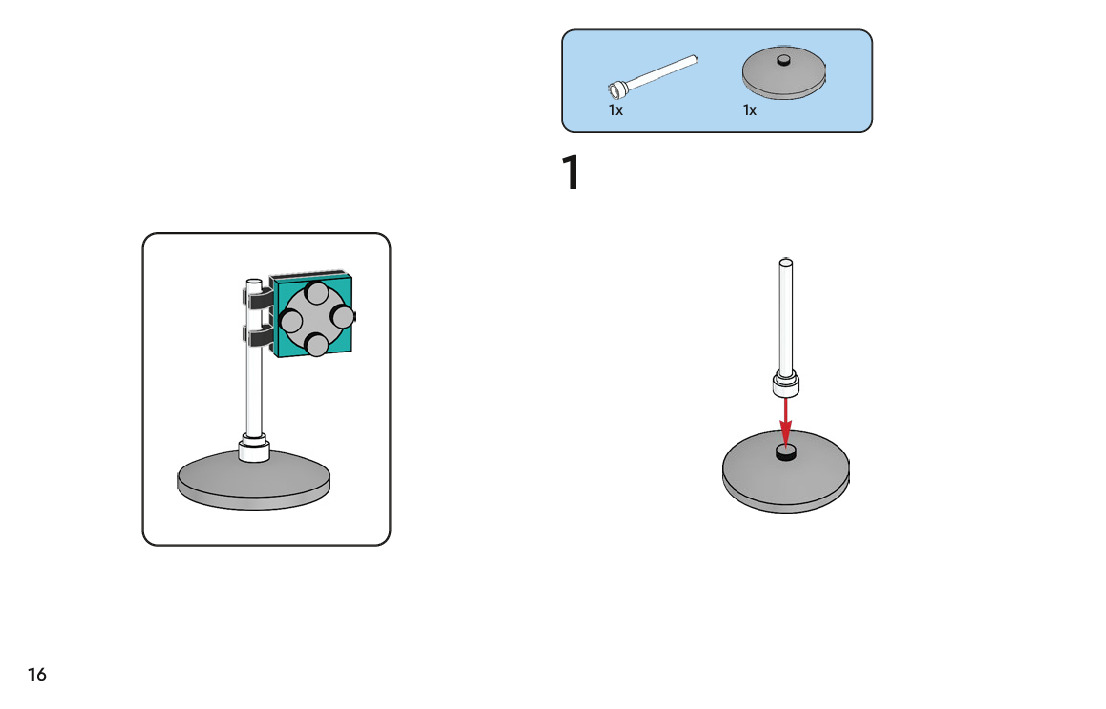 1x 1x

1

16