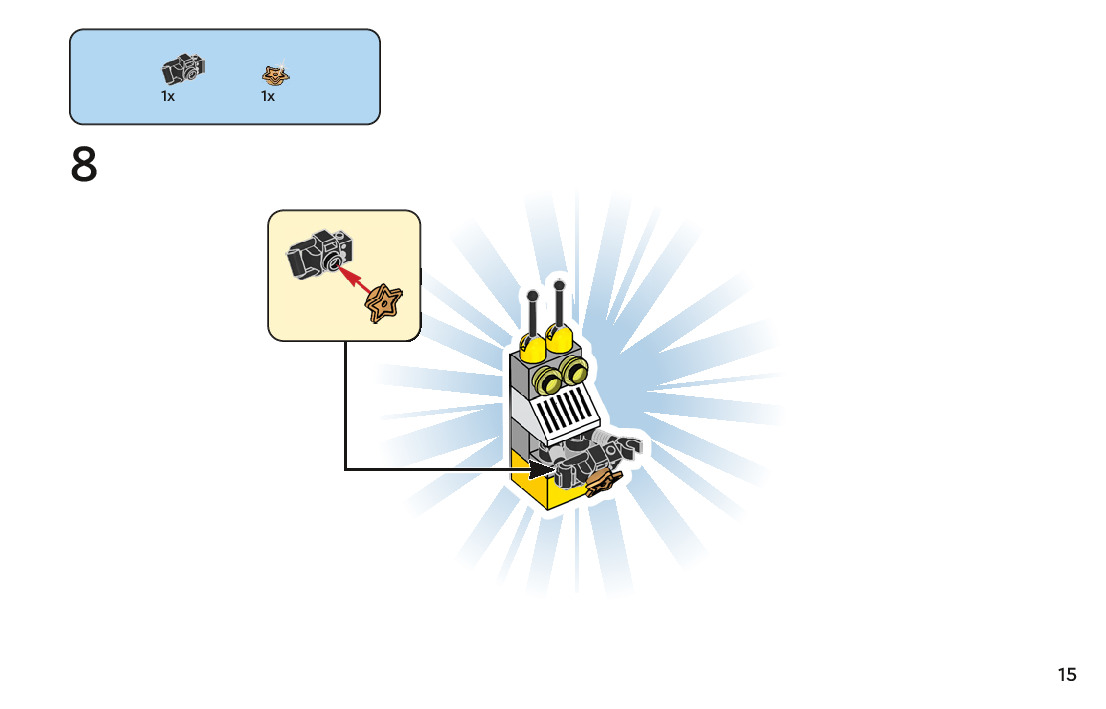 1x 1x

8

15