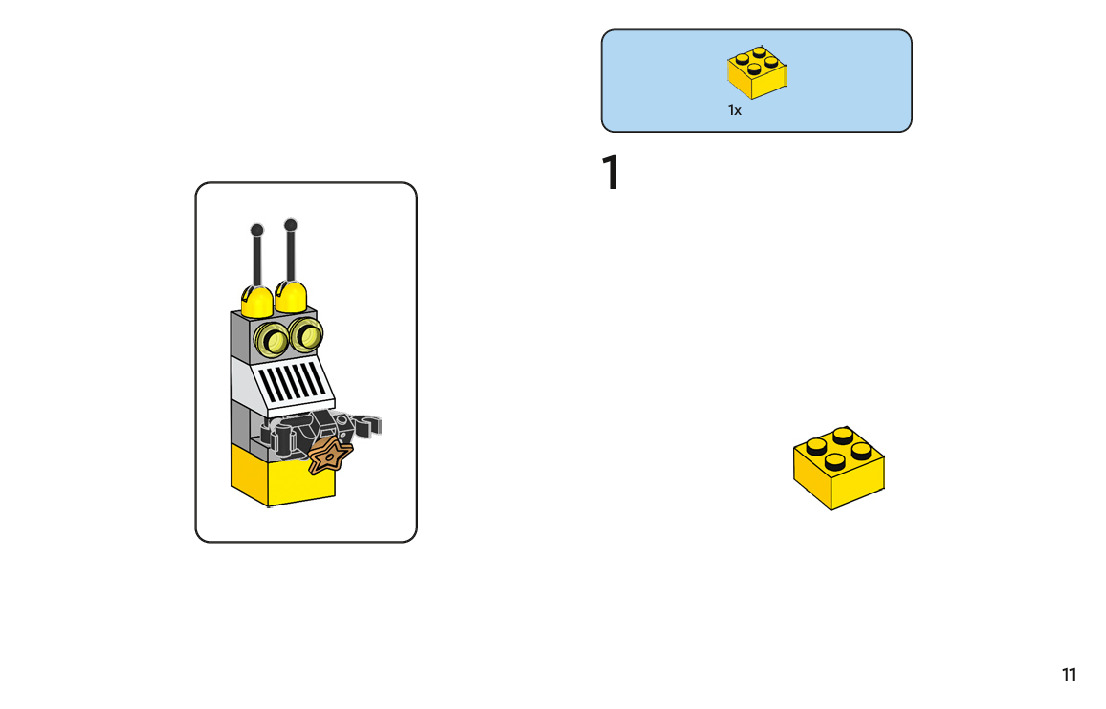 1x

1

11