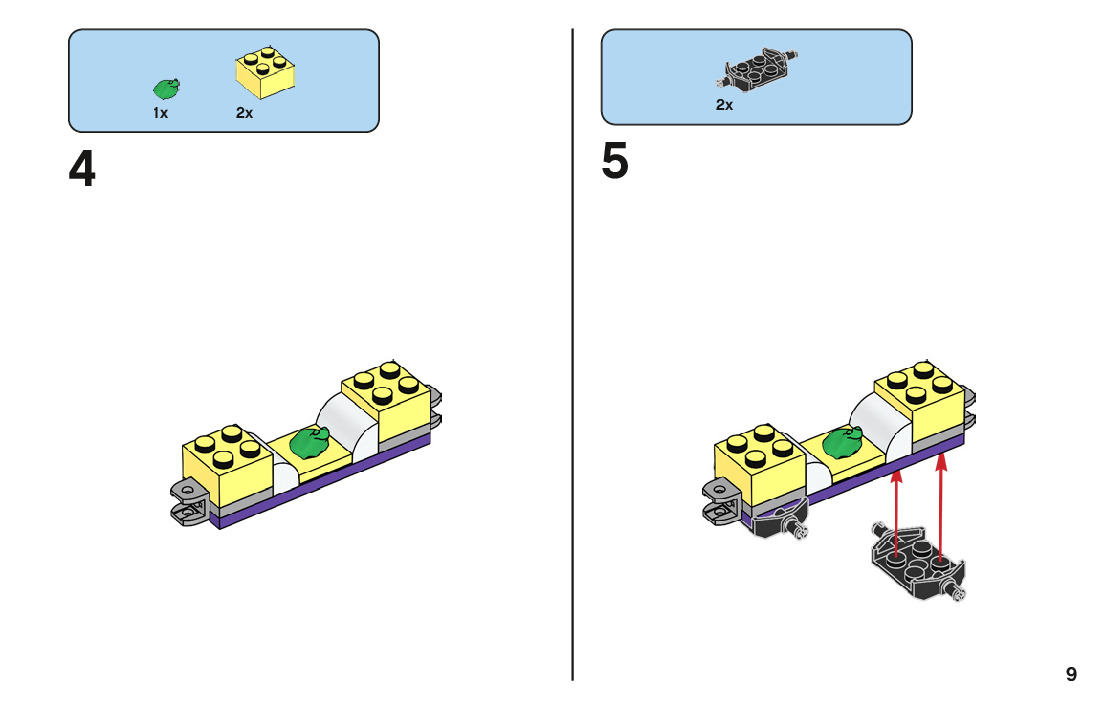 1x 2x

4

2x

5

9