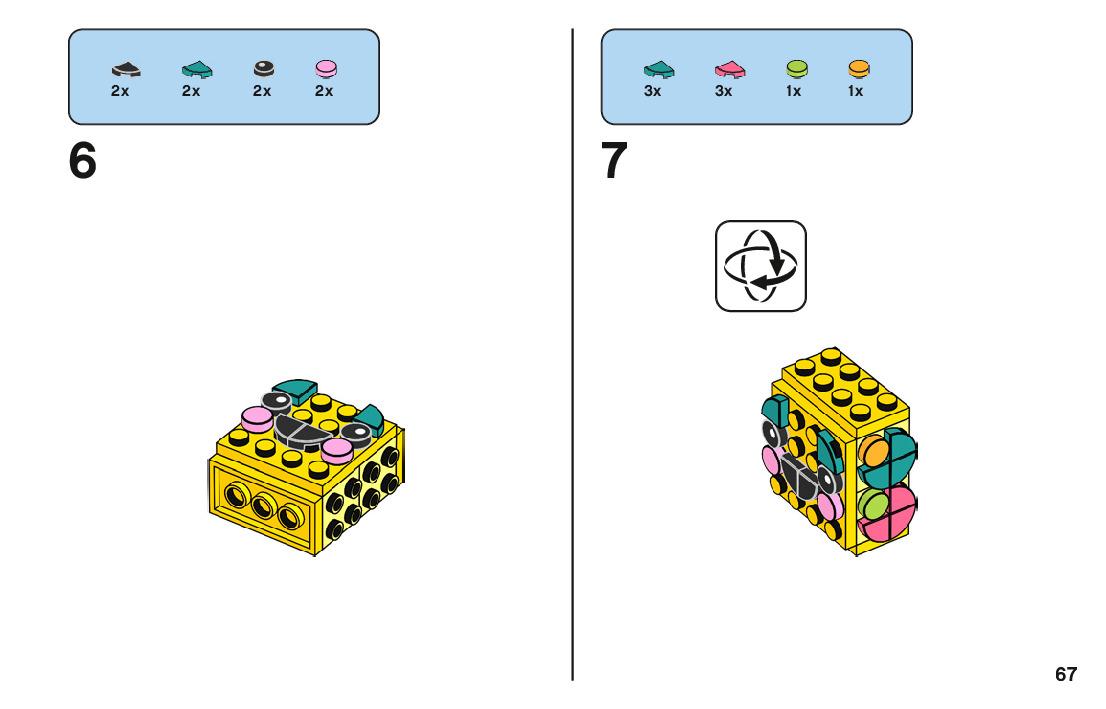 2x 2x 2x 2x

6

3x 3x 1x 1x

7

67