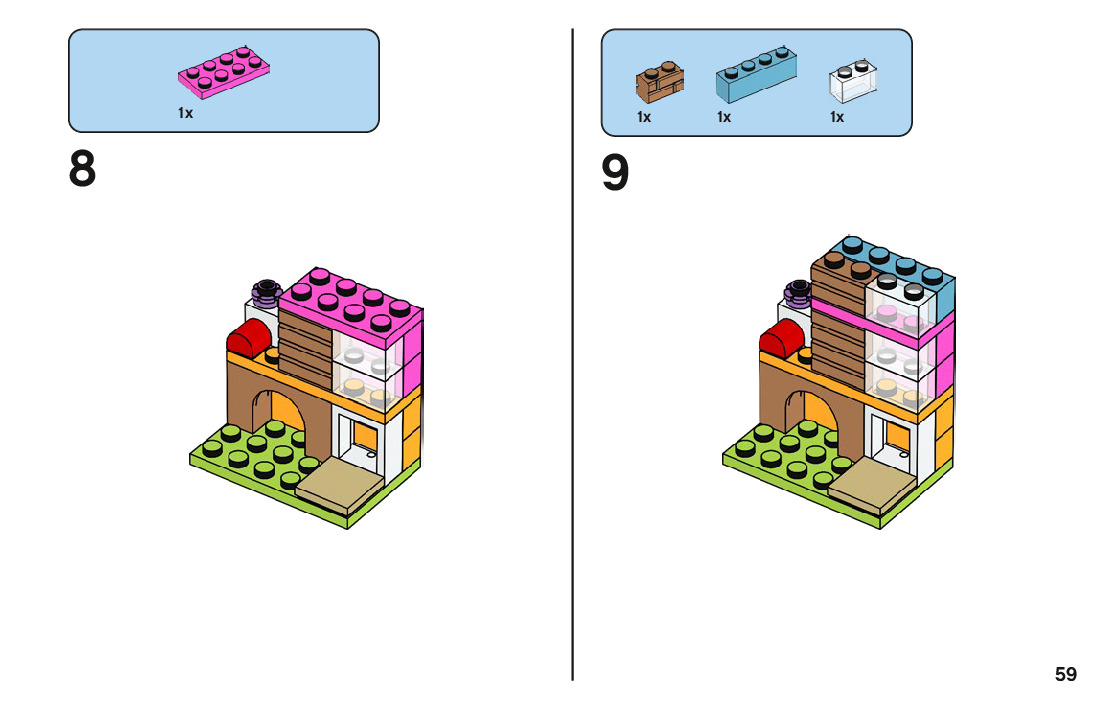 1x

8

1x 1x 1x

9

59