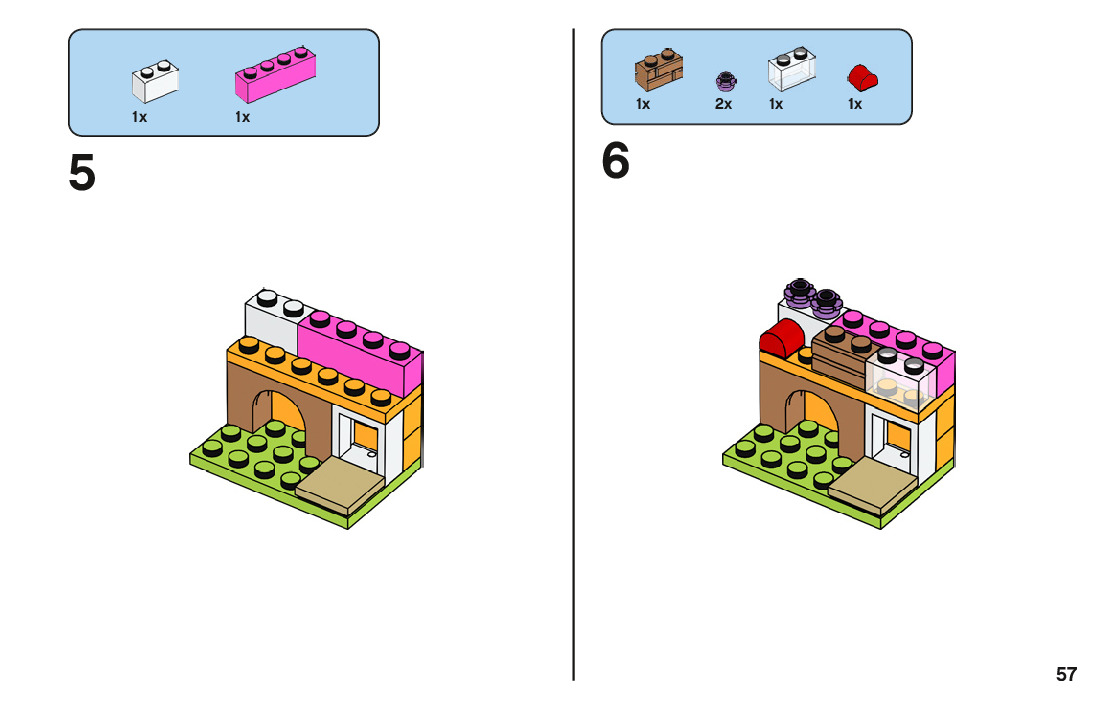 1x 1x

5

1x 2x 1x 1x

6

57