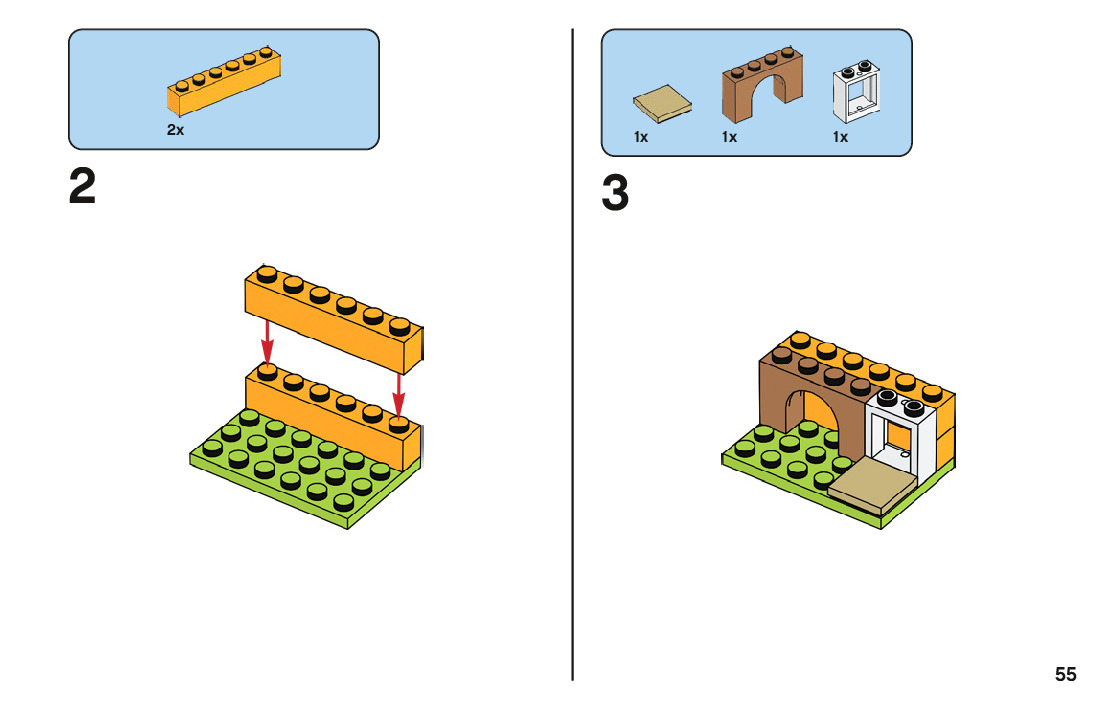 2x

2

1x 1x 1x

3

55