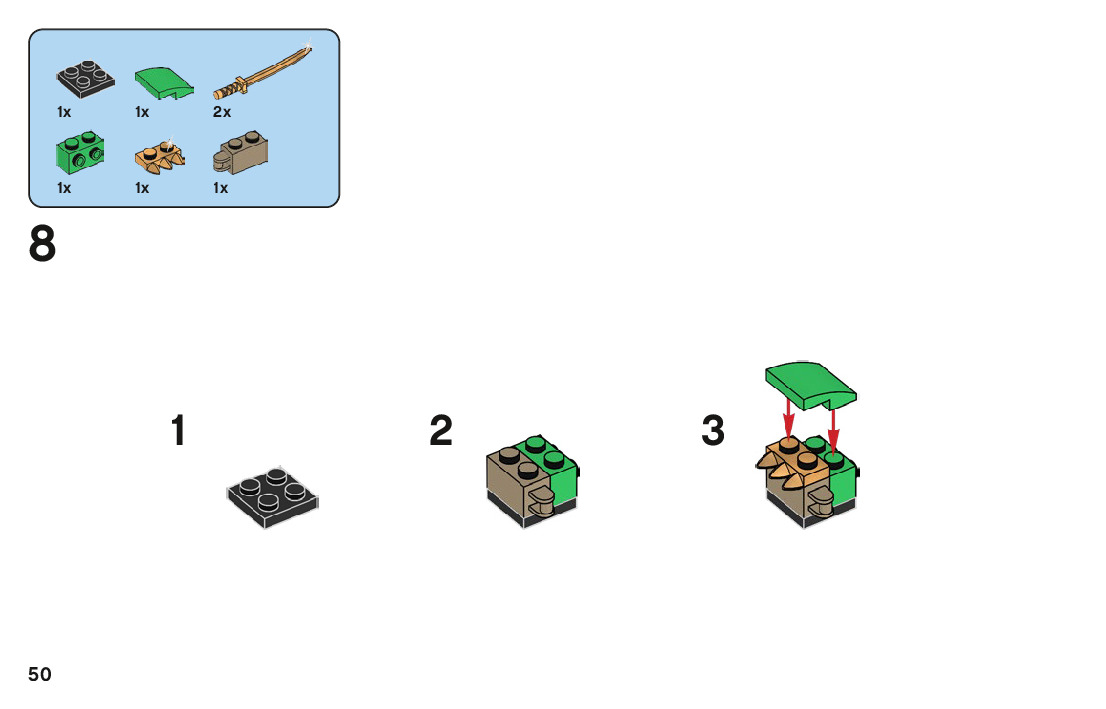 1x 1x 2x
1x 1x 1x

8

1

2

3

50