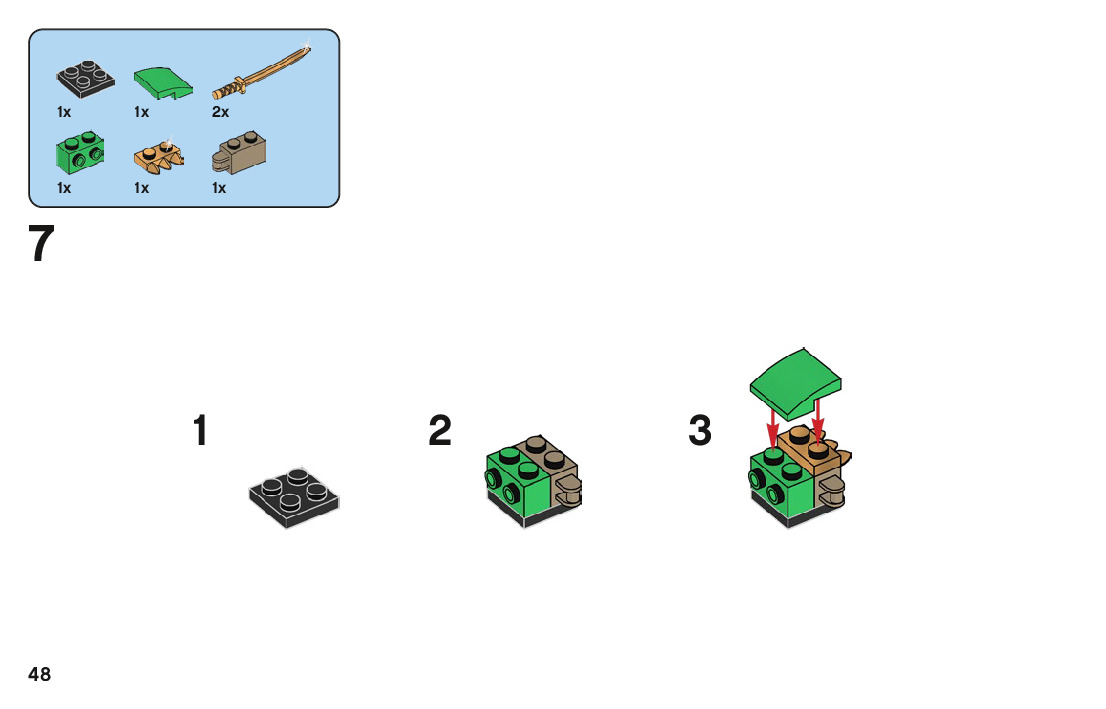 1x 1x 2x

1x 1x 1x

7

1

2

3

48