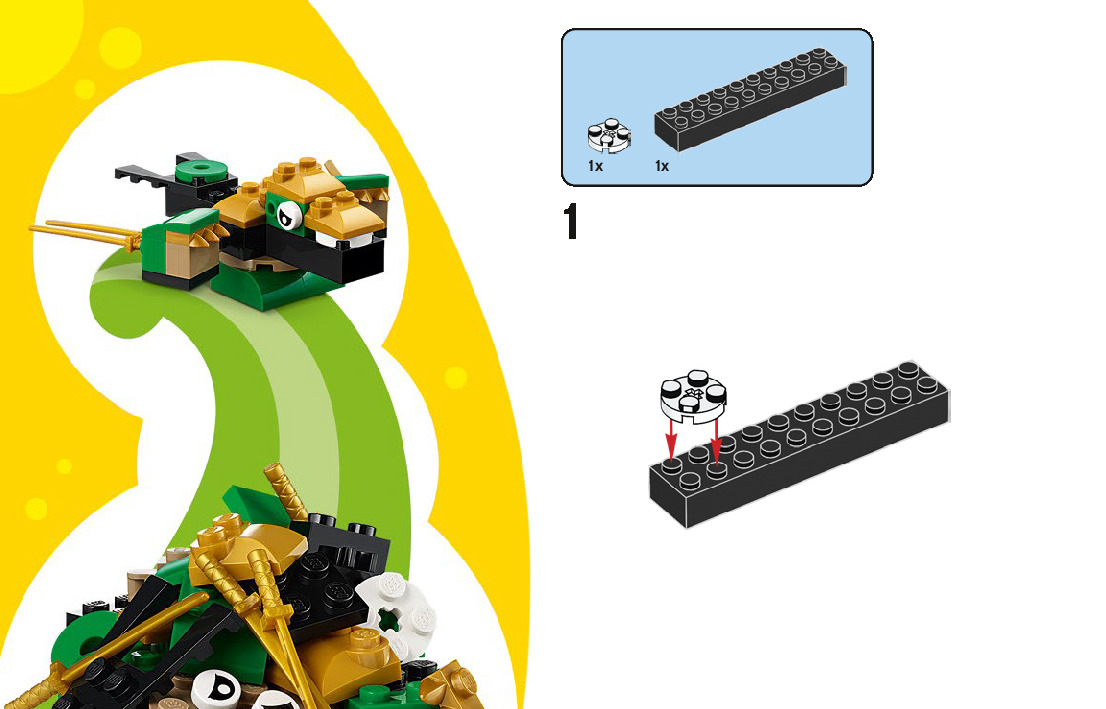 1x 1x

1