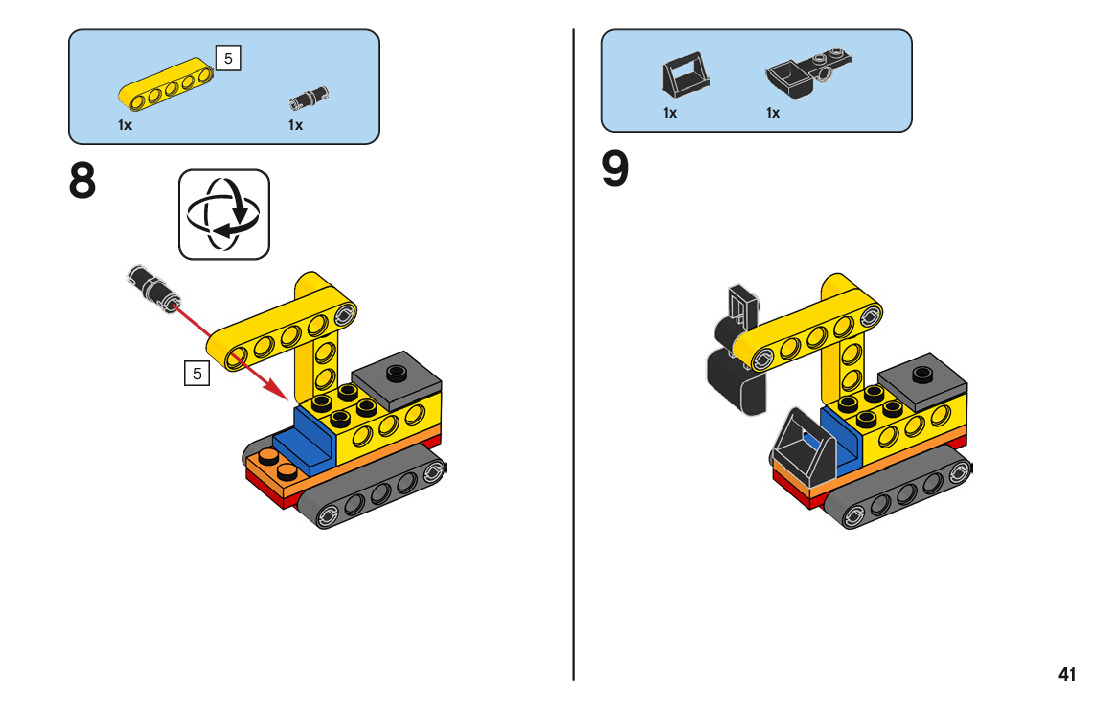 5

1x

1x

8

5

1x

1x

9

41