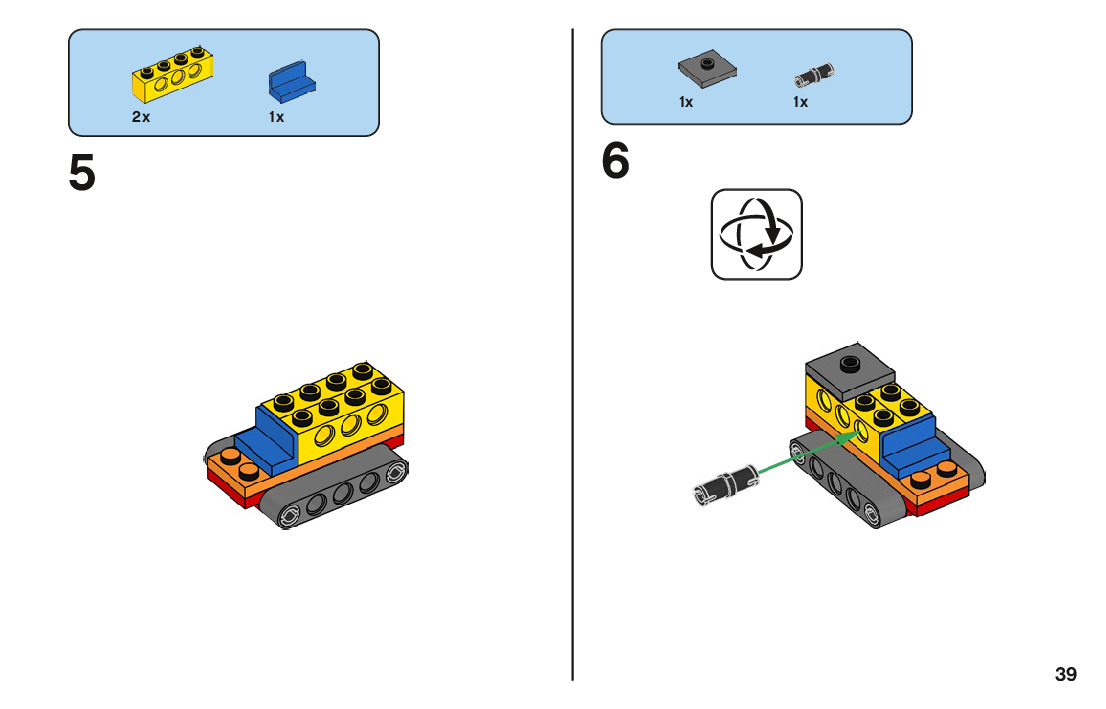 2x 1x

5

1x 1x

6

39