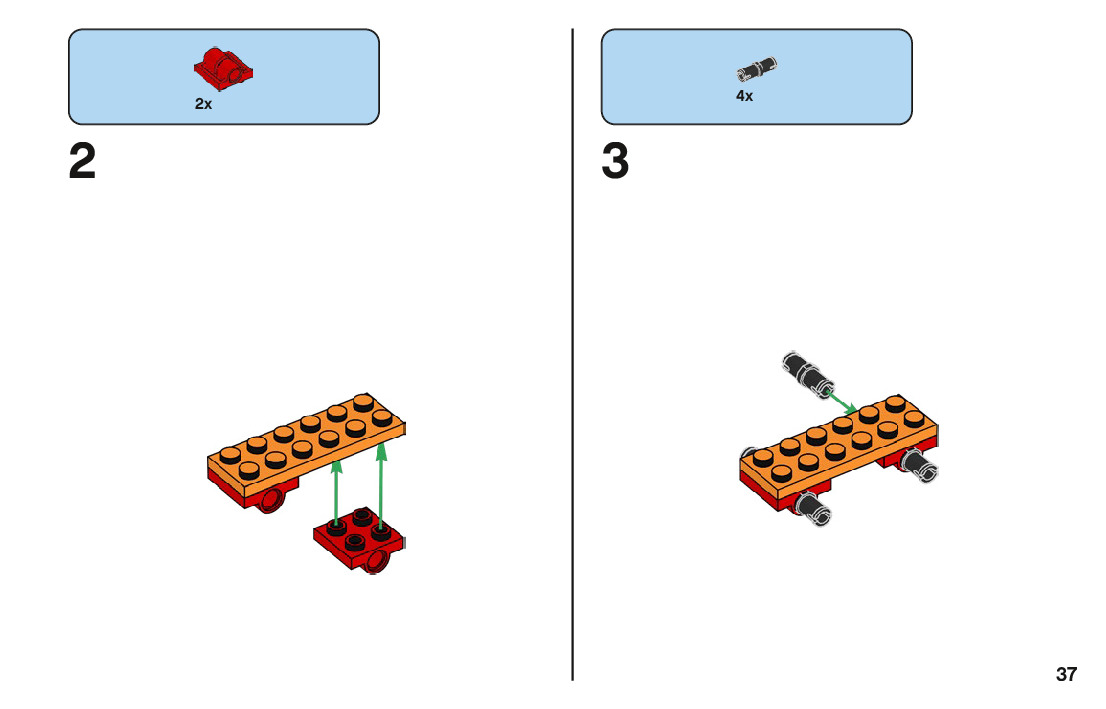 2x

2

4x

3

37