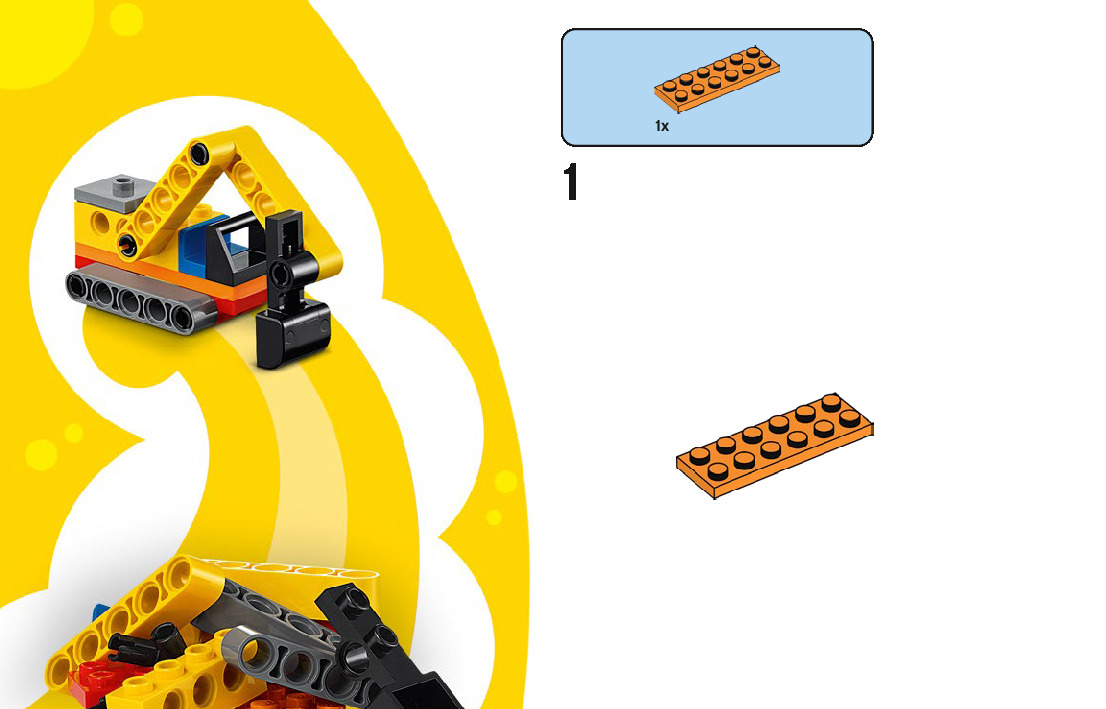 1x

1