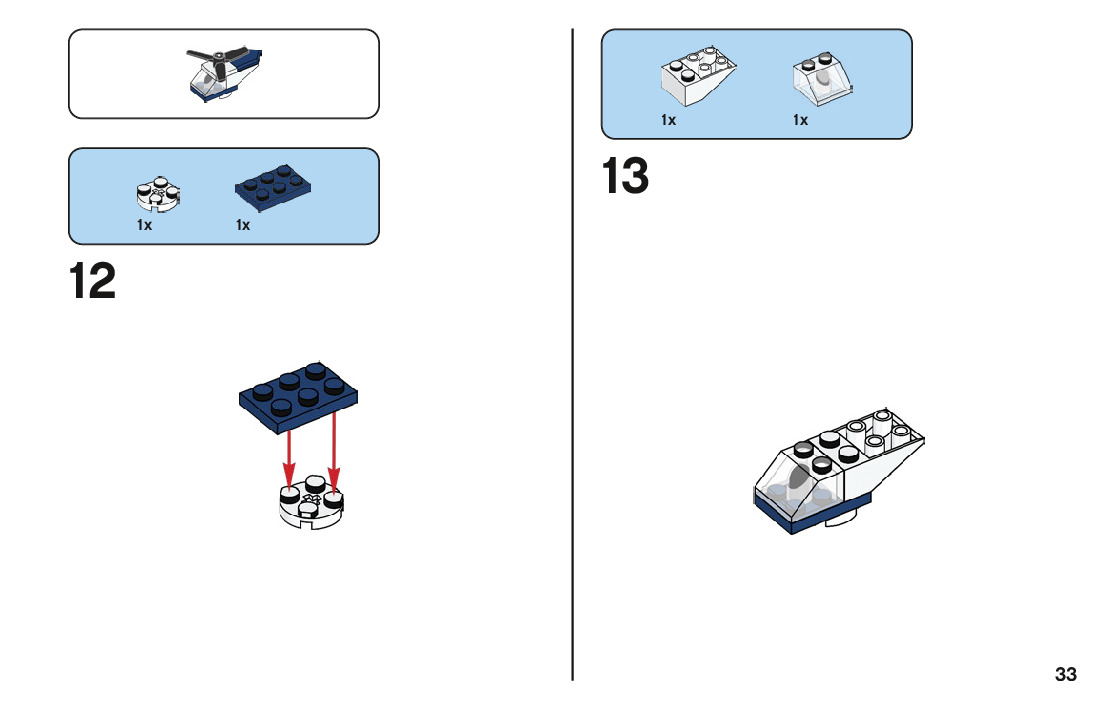 1x 1x

12

1x 1x

13

33