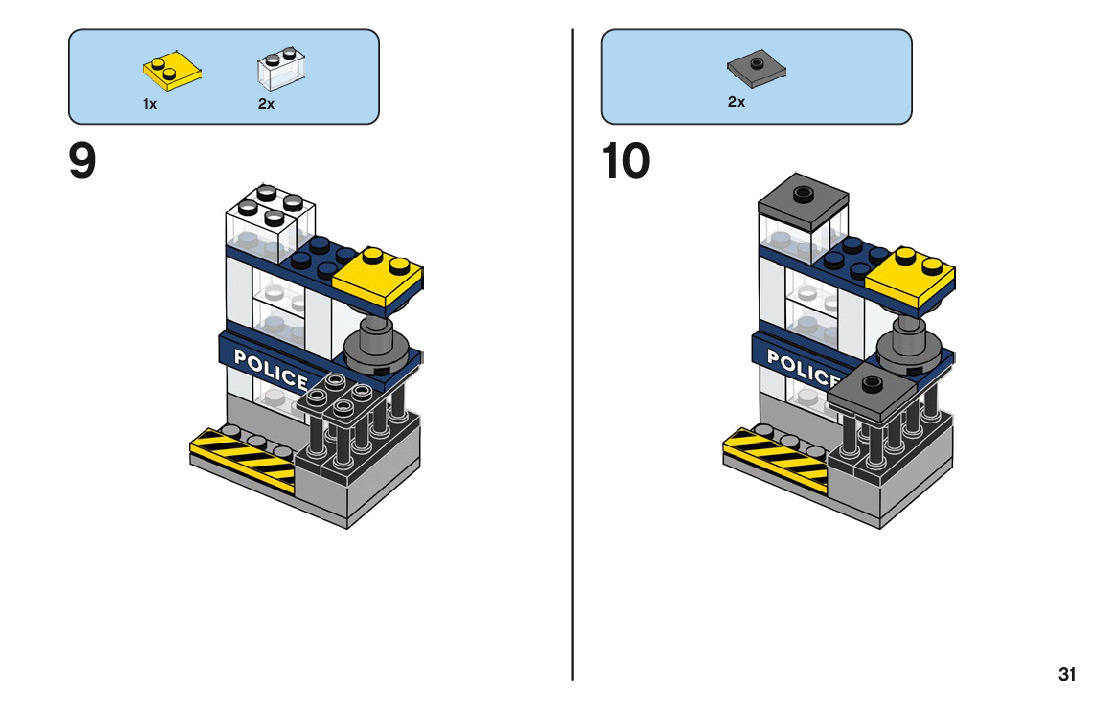 1x 2x

9

POLICE

2x

10

POLICE

31