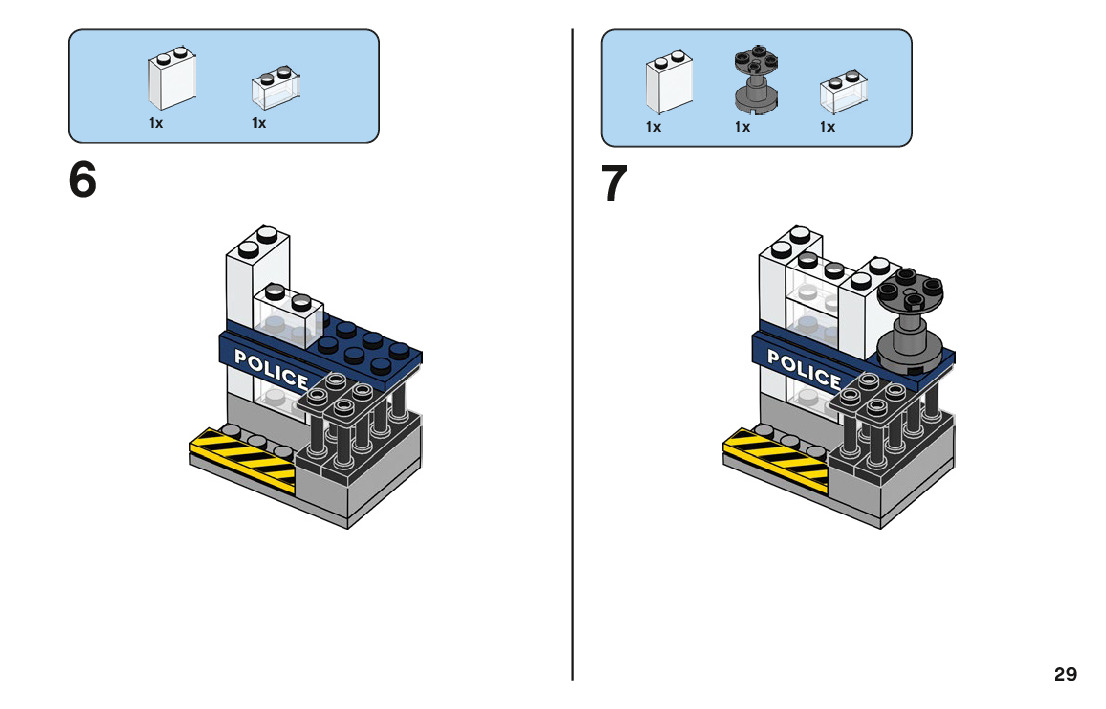 1x 1x

6

POLICE

1x 1x 1x

7

POLICE

29