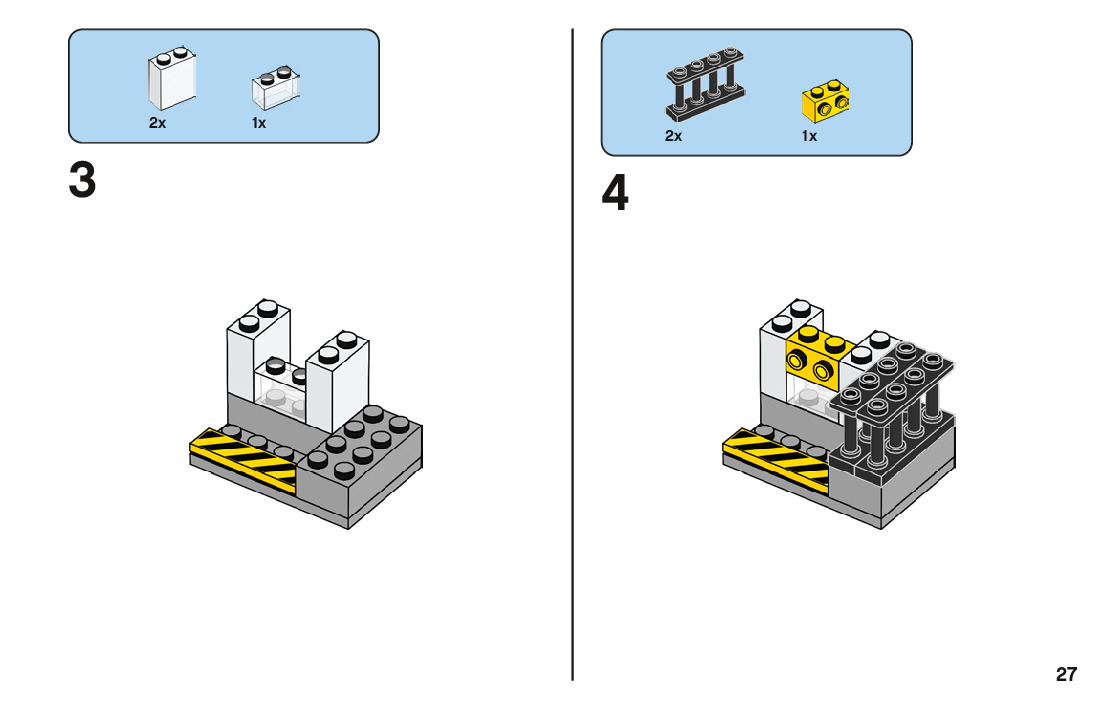 2x 1x

3

2x 1x

4

27