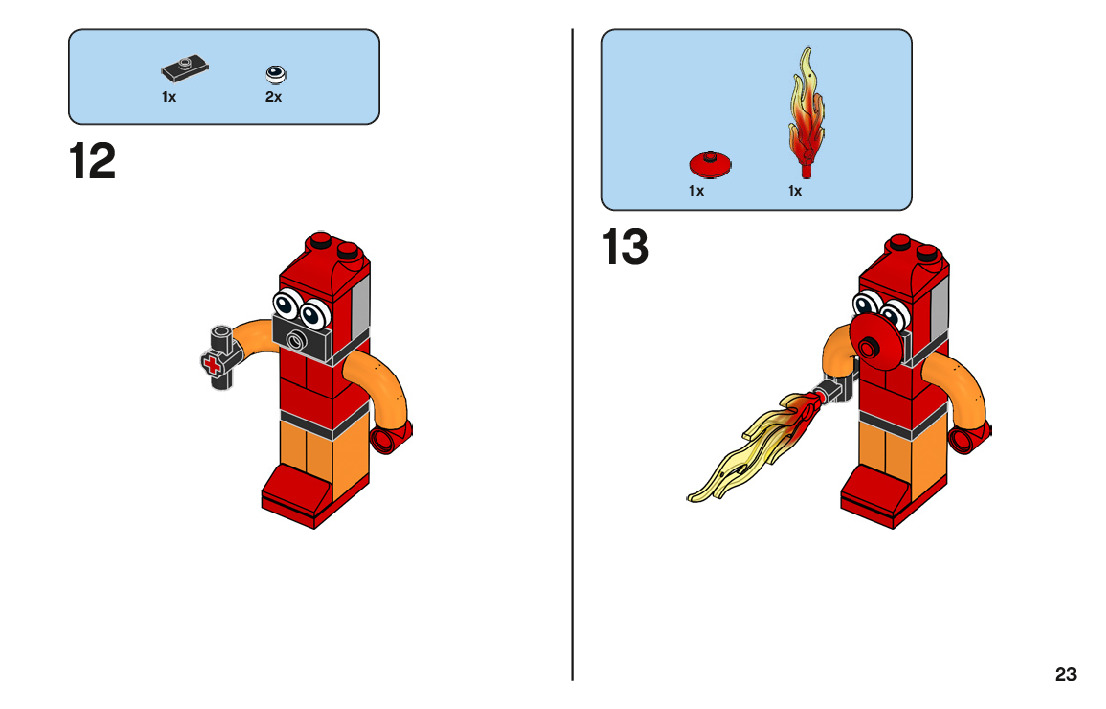 1x 2x

12

1x 1x

13

23