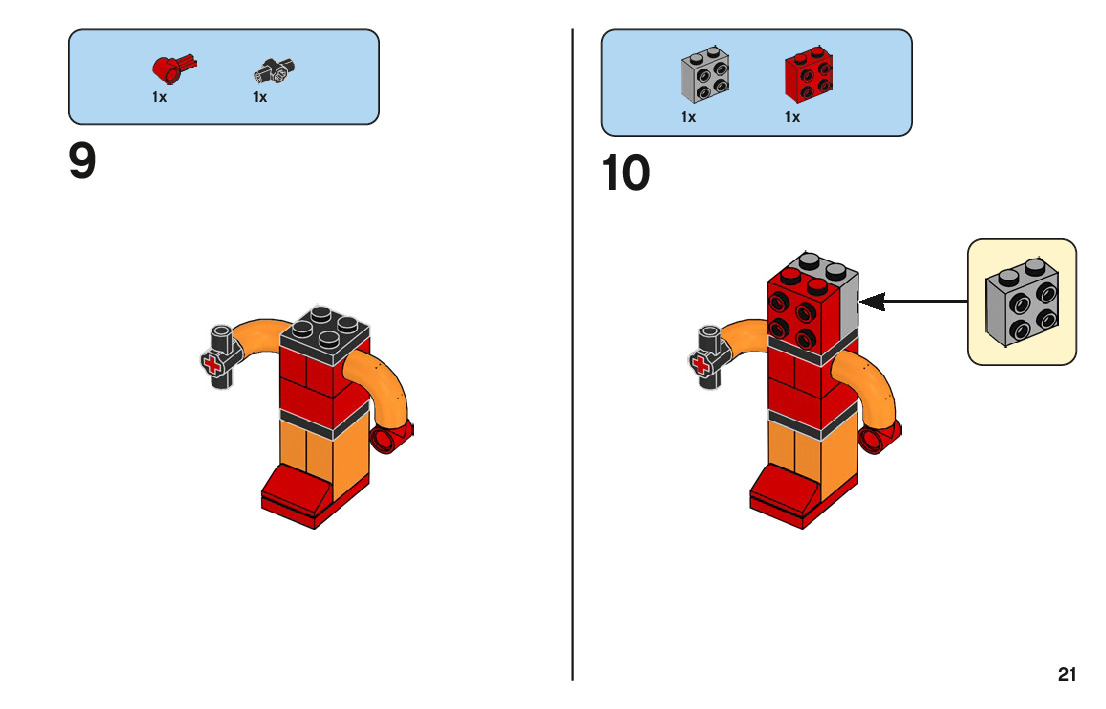 1x 1x

9

1x 1x

10

21