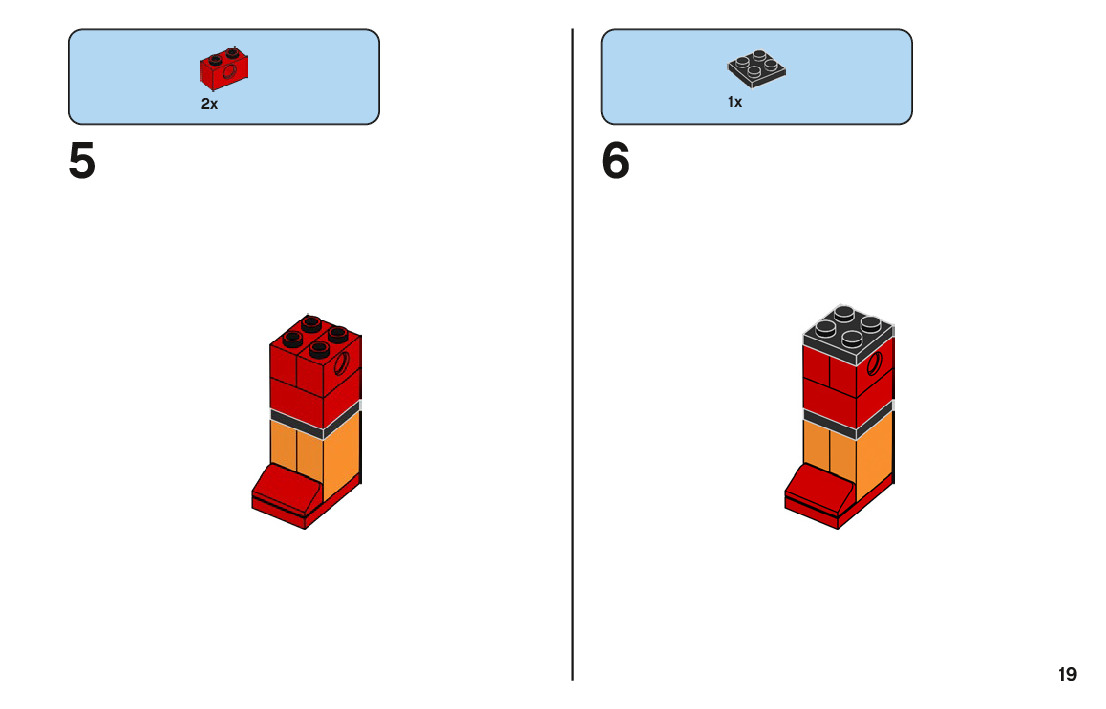 2x

5

1x

6

19