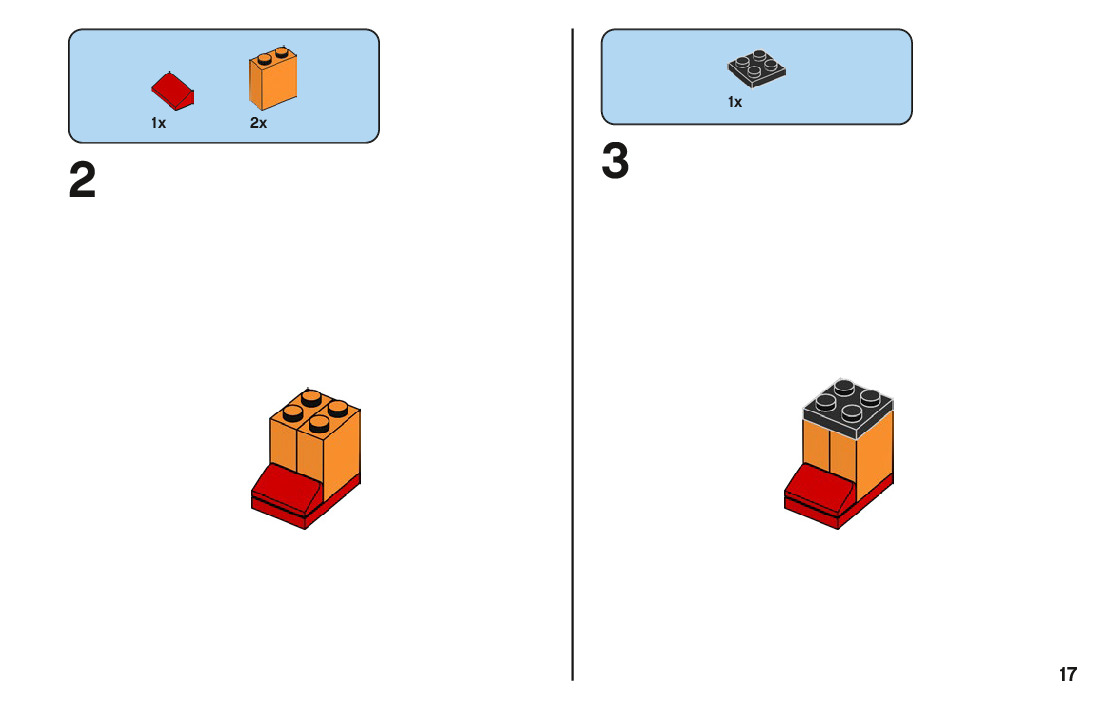 1x 2x

2

1x

3

17