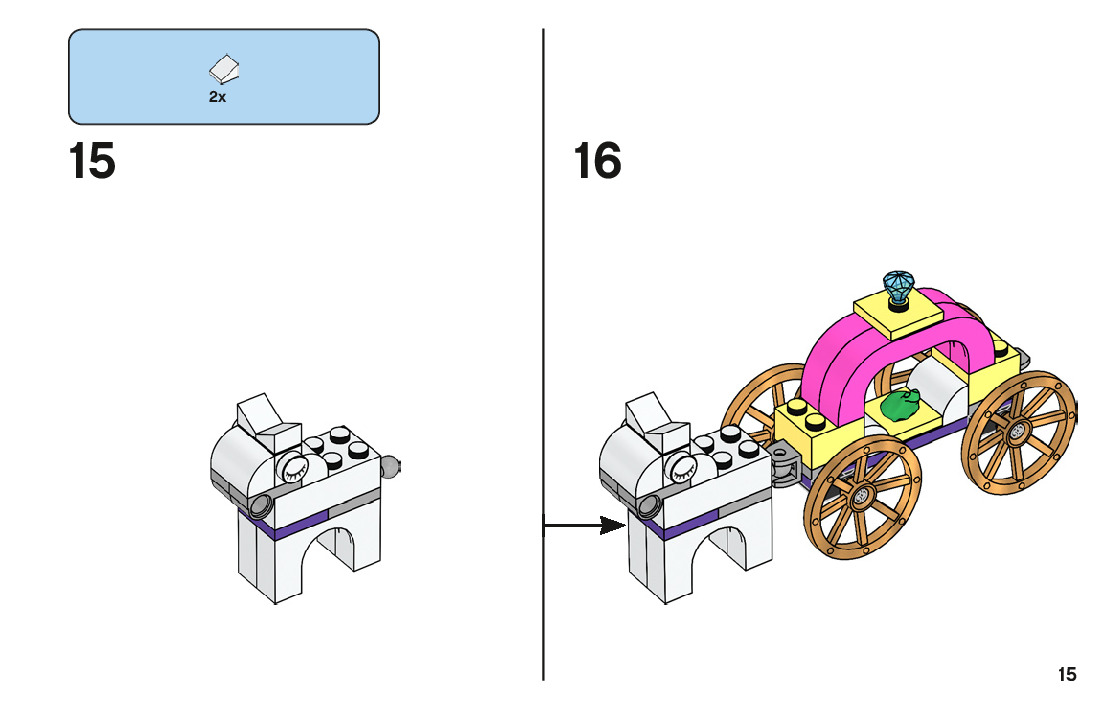 2x

15

16

15