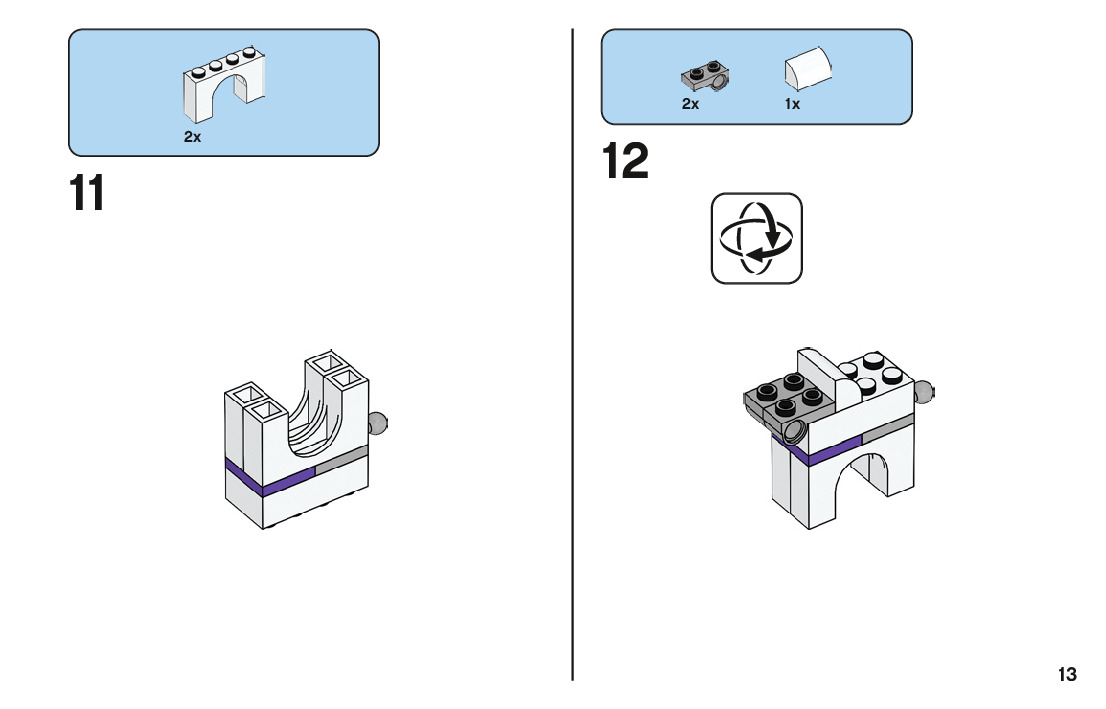 2x

11

2x 1x

12

13