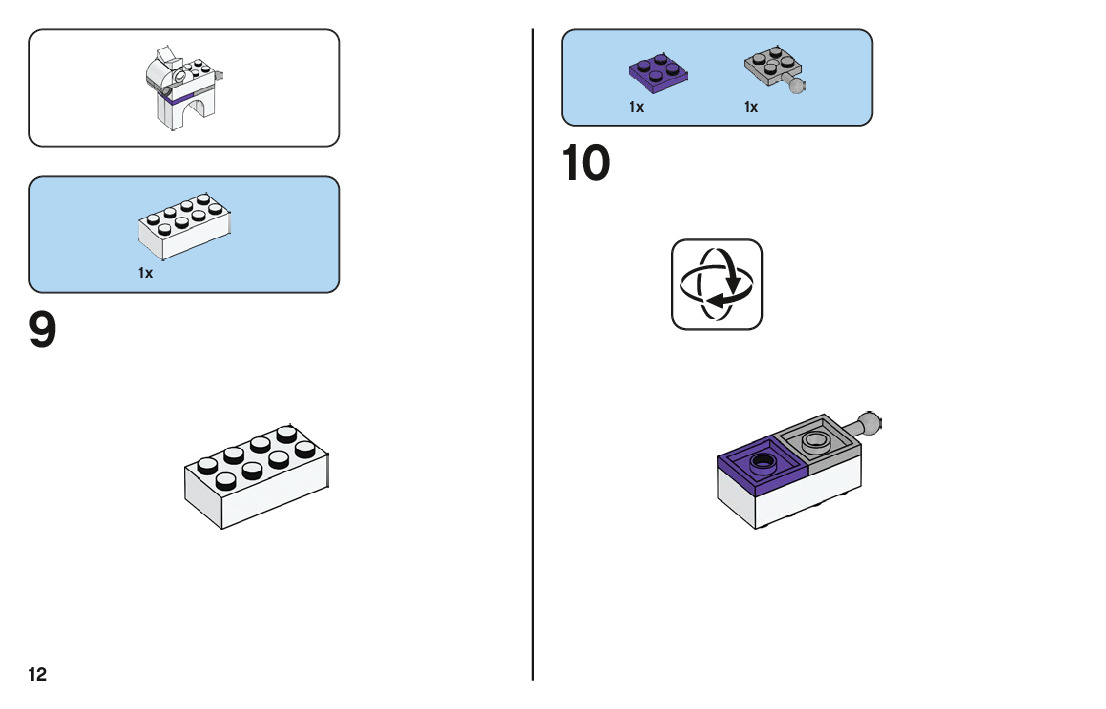 1x

9

12

1x

1x

10