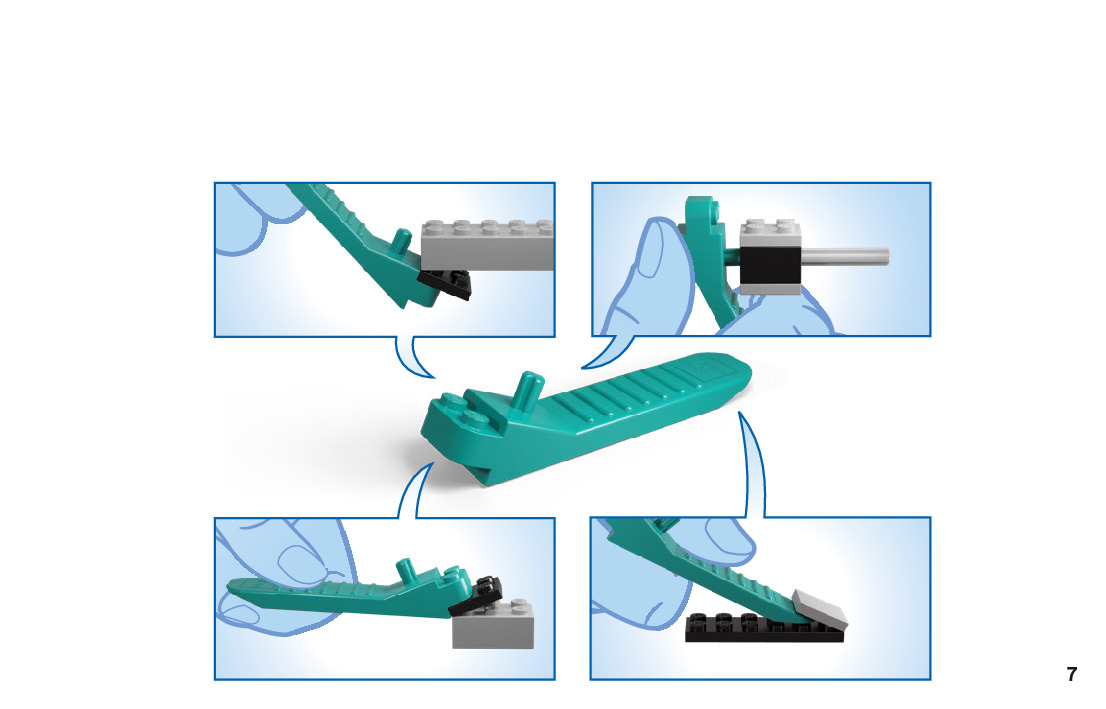 7