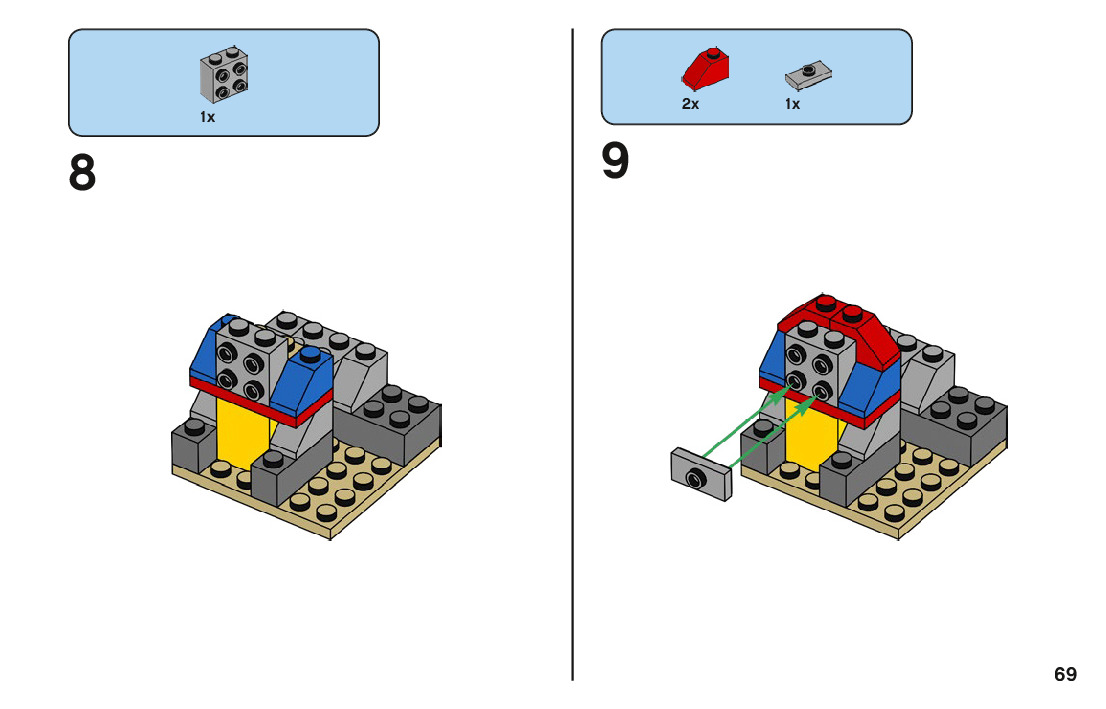 1x

8

2x 1x

9

69