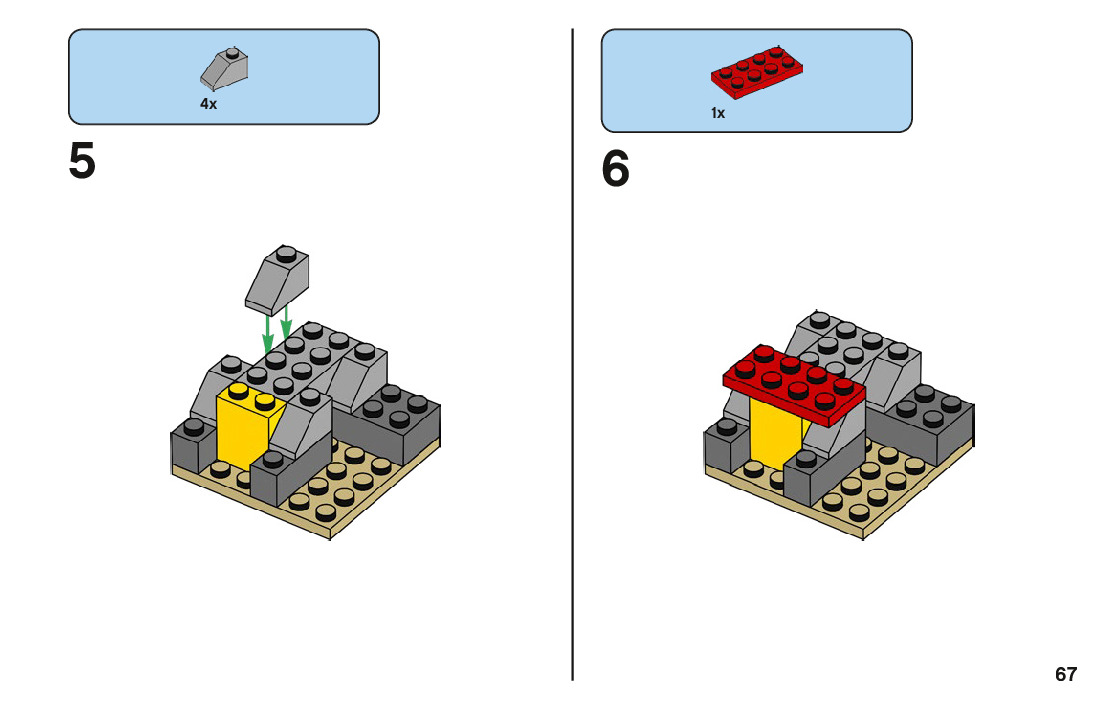 4x

5

1x

6

67