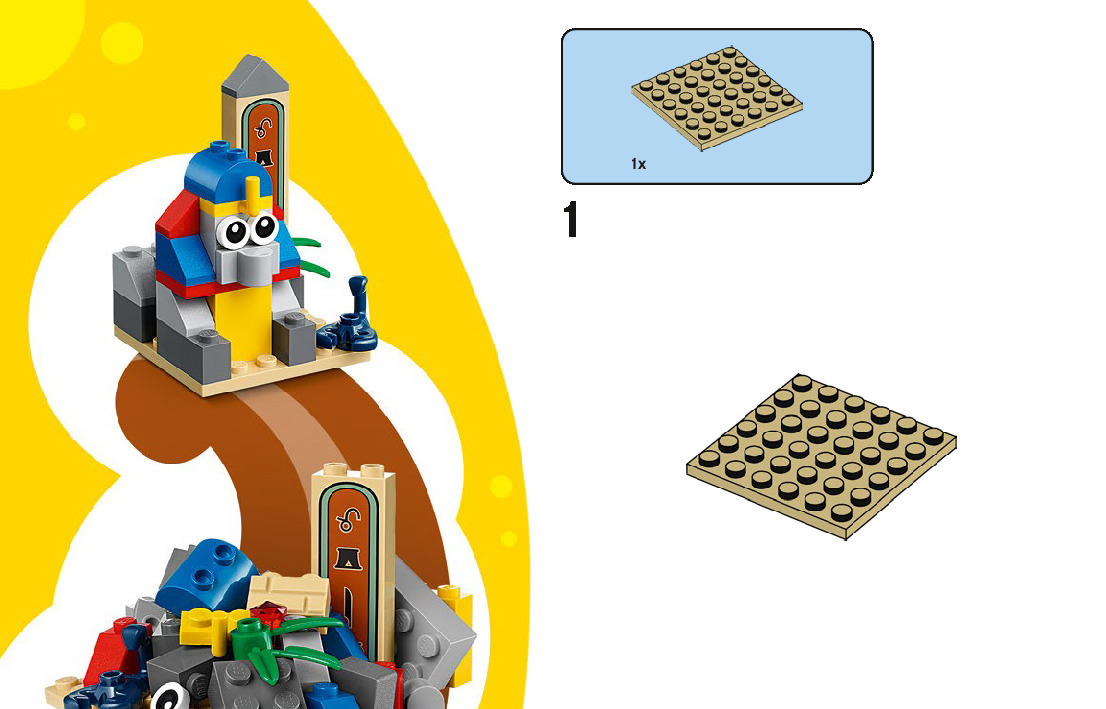 1x

1