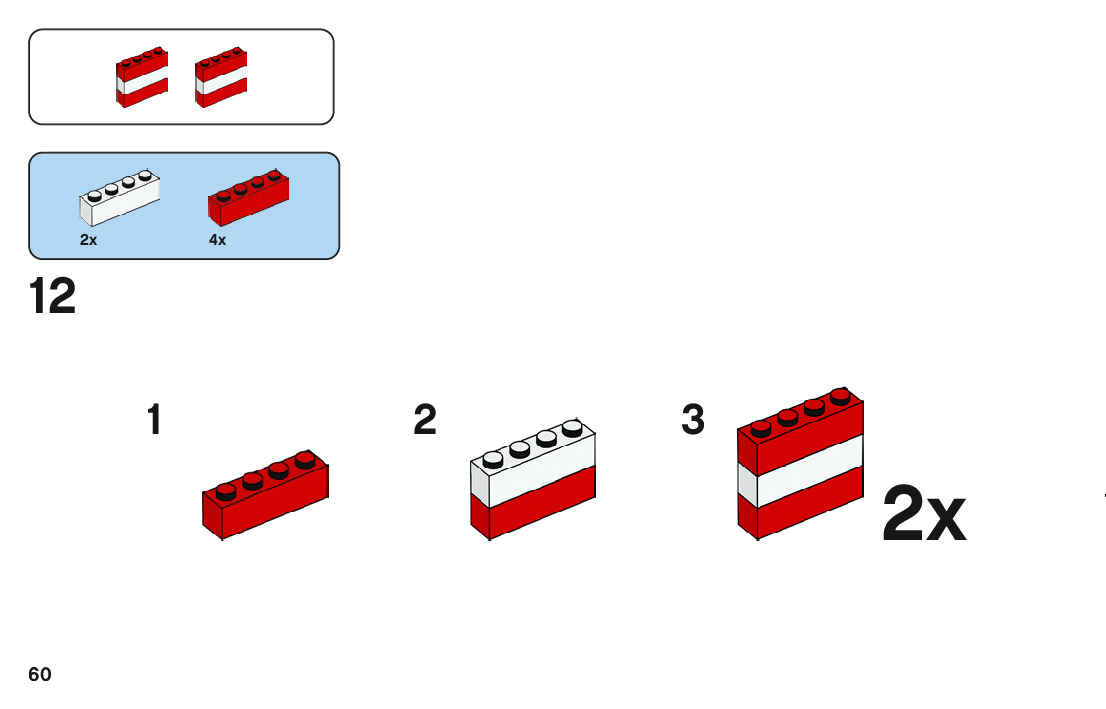 2x

4x

12

1

2

3

2x

60