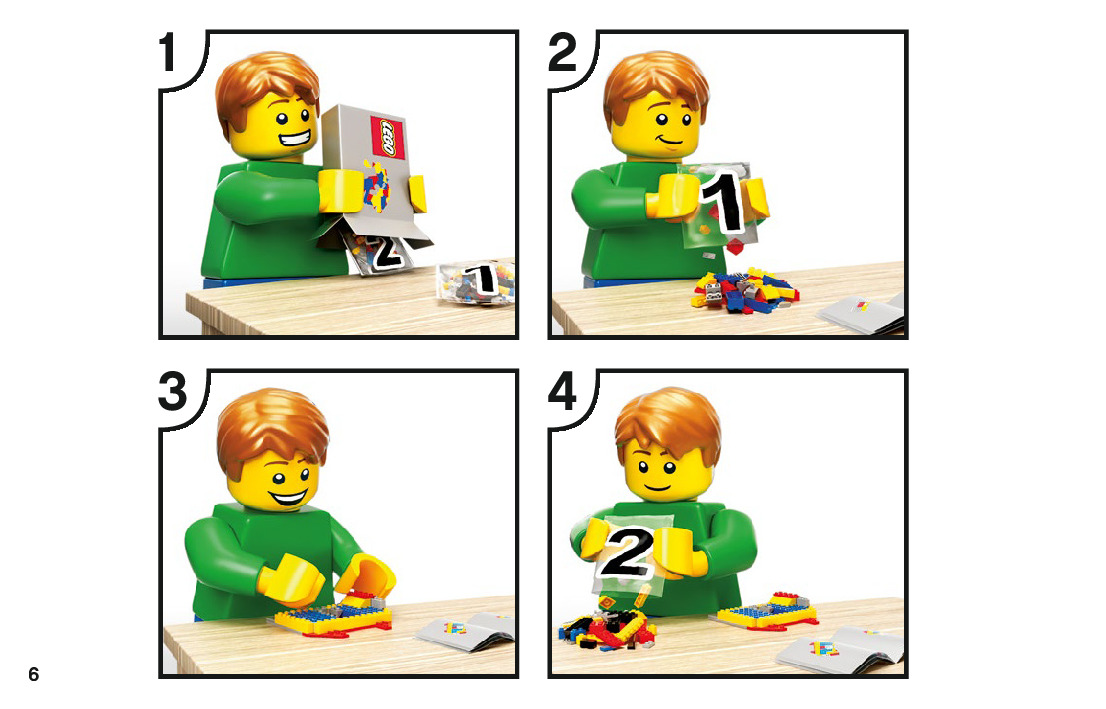 1

LEGO

2

1

2

1

3

4

2

6