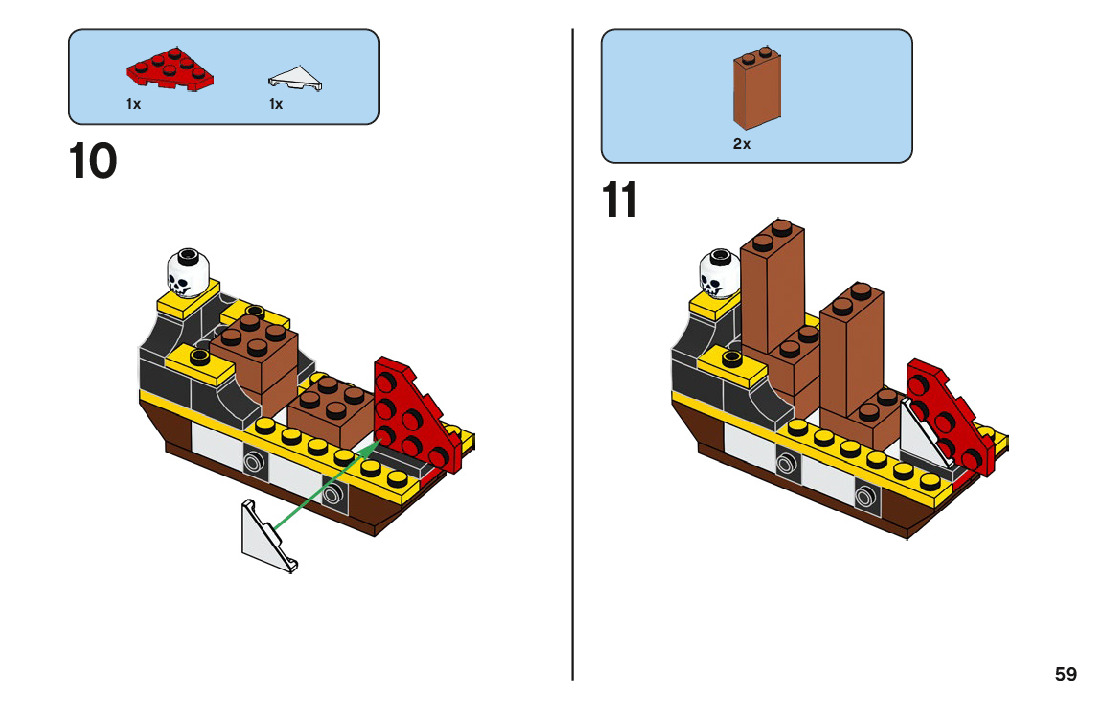 1x
1x

10

2x

11

59