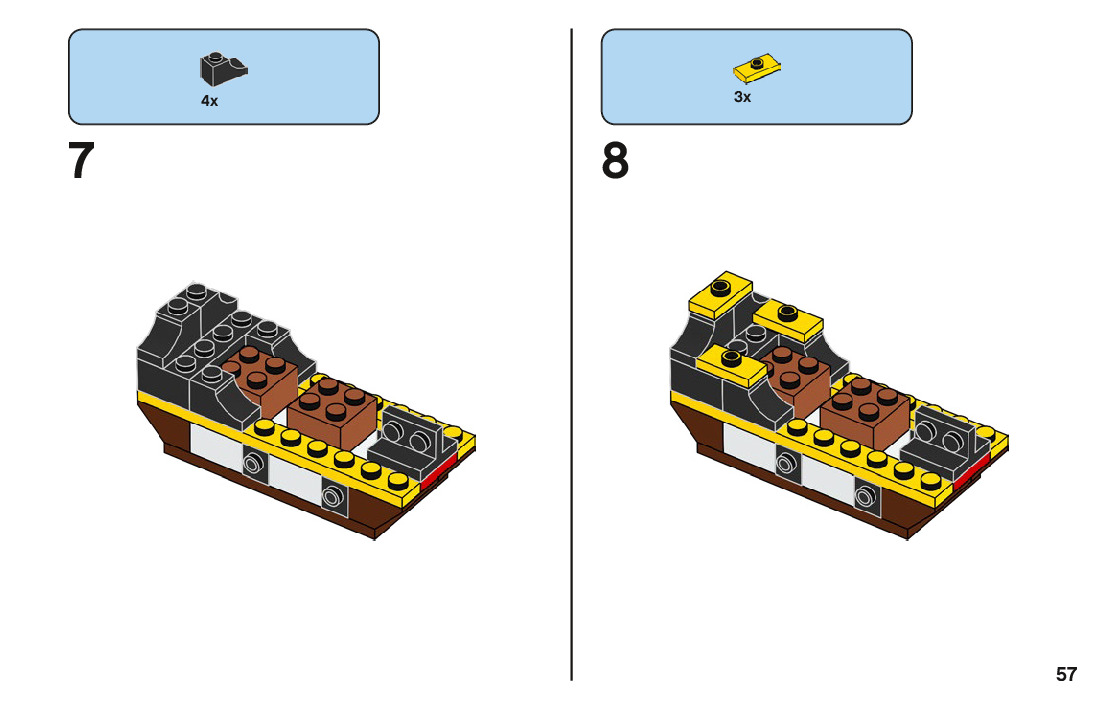 4x

7

3x

8

57