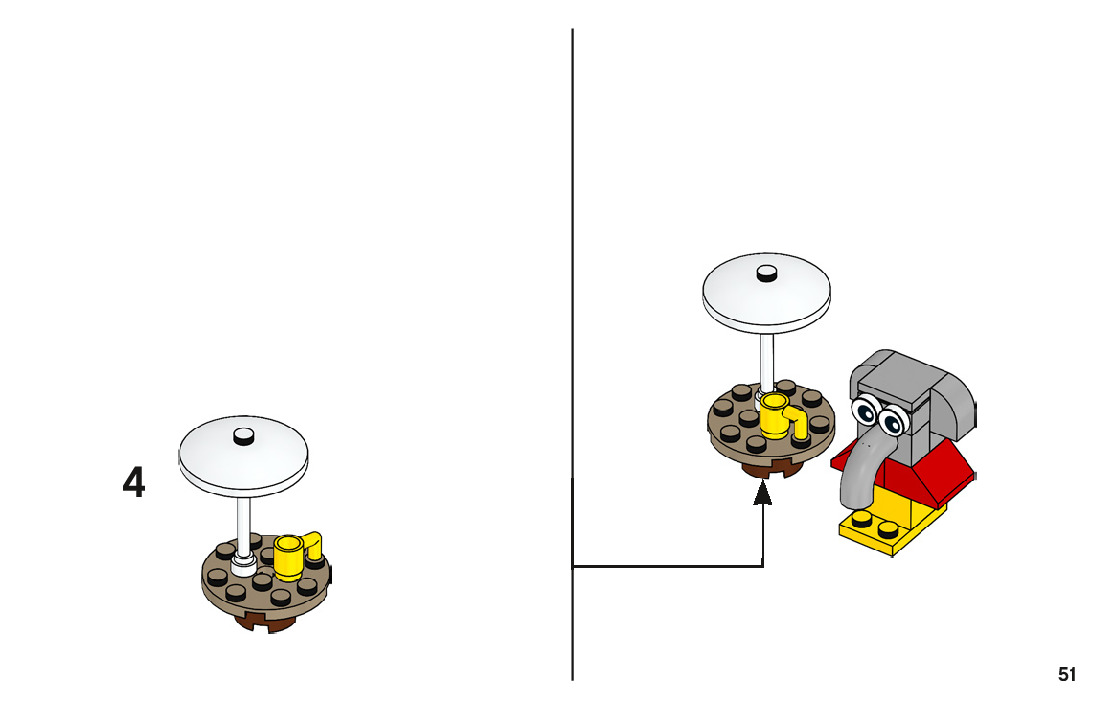 4

51