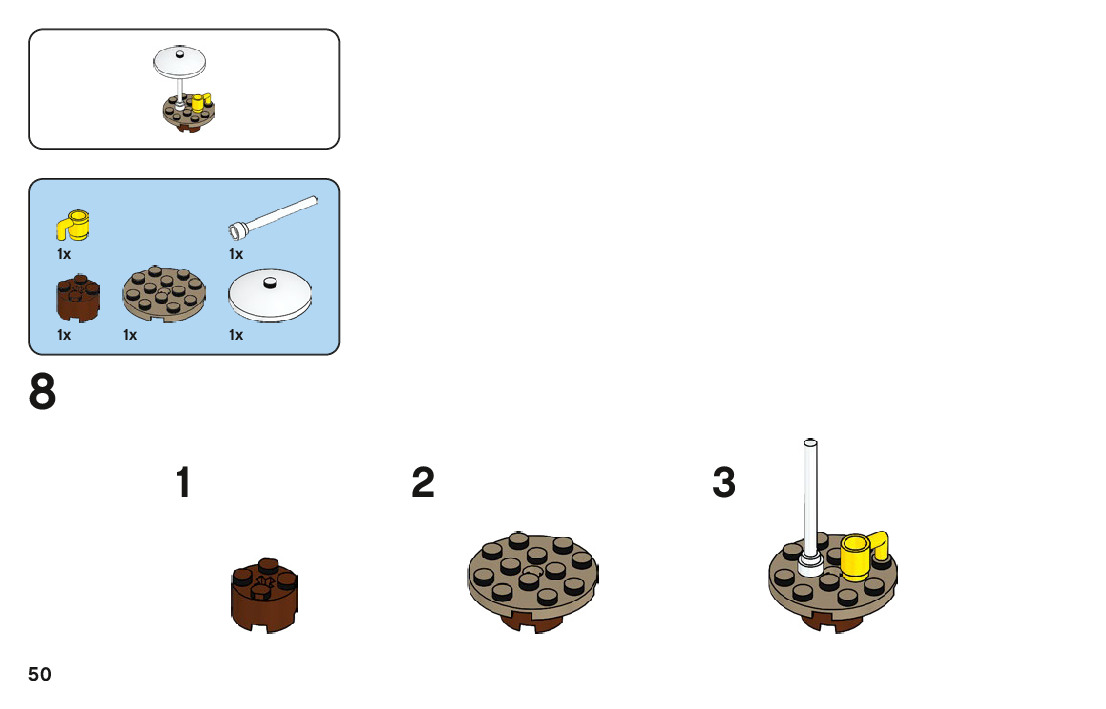 1x

1x

1x

1x

1x

8

1

2

3

50