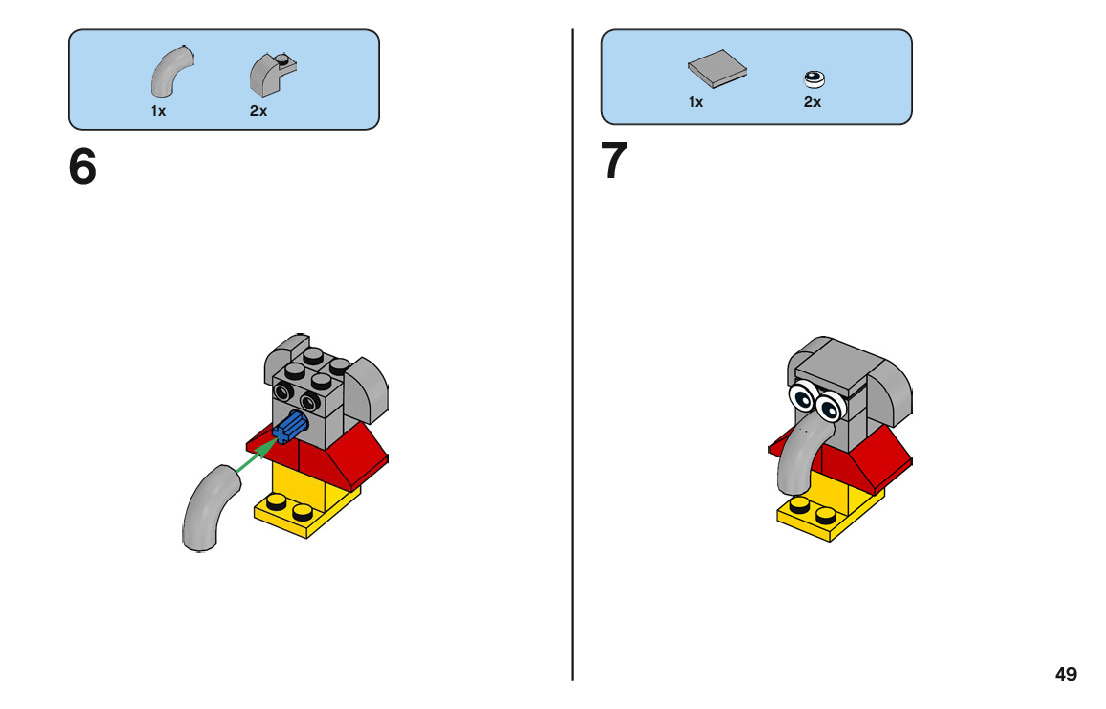 1x
2x

6

1x
2x

7

49