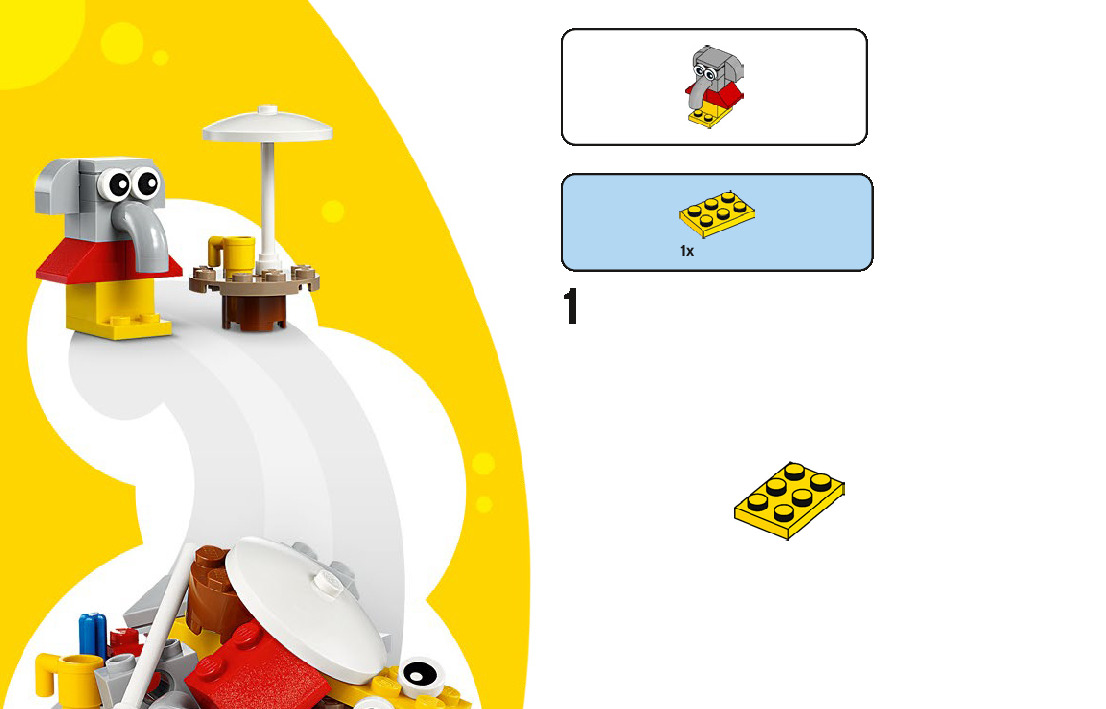 1x

1