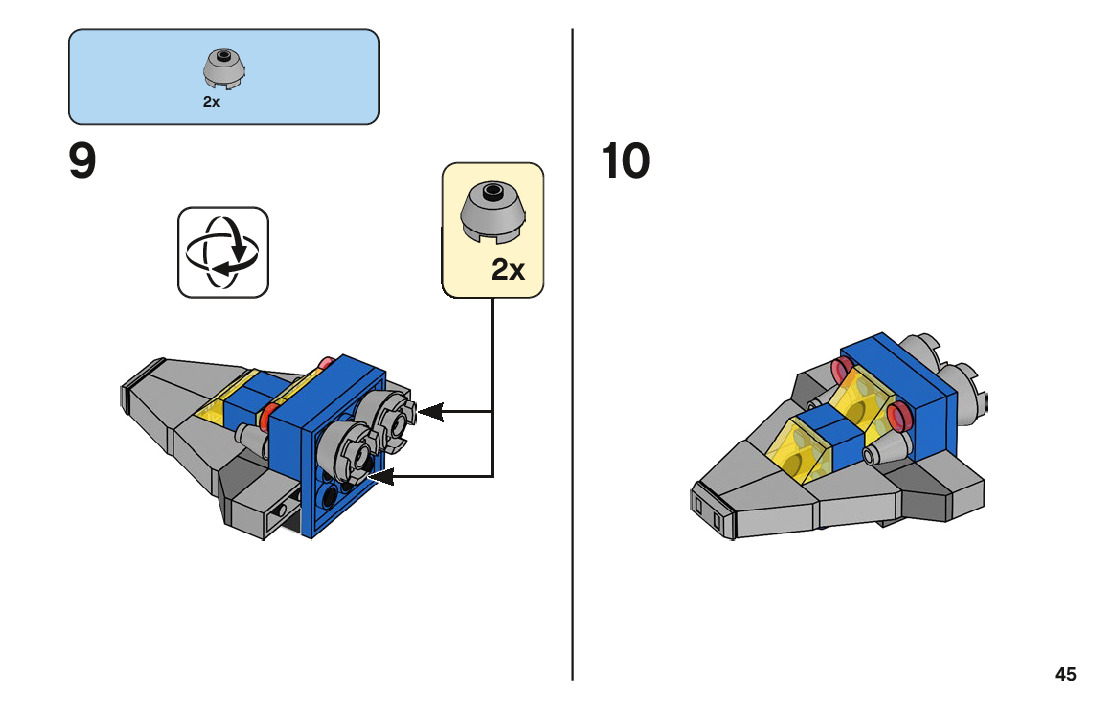 2x

9

2x

10

45