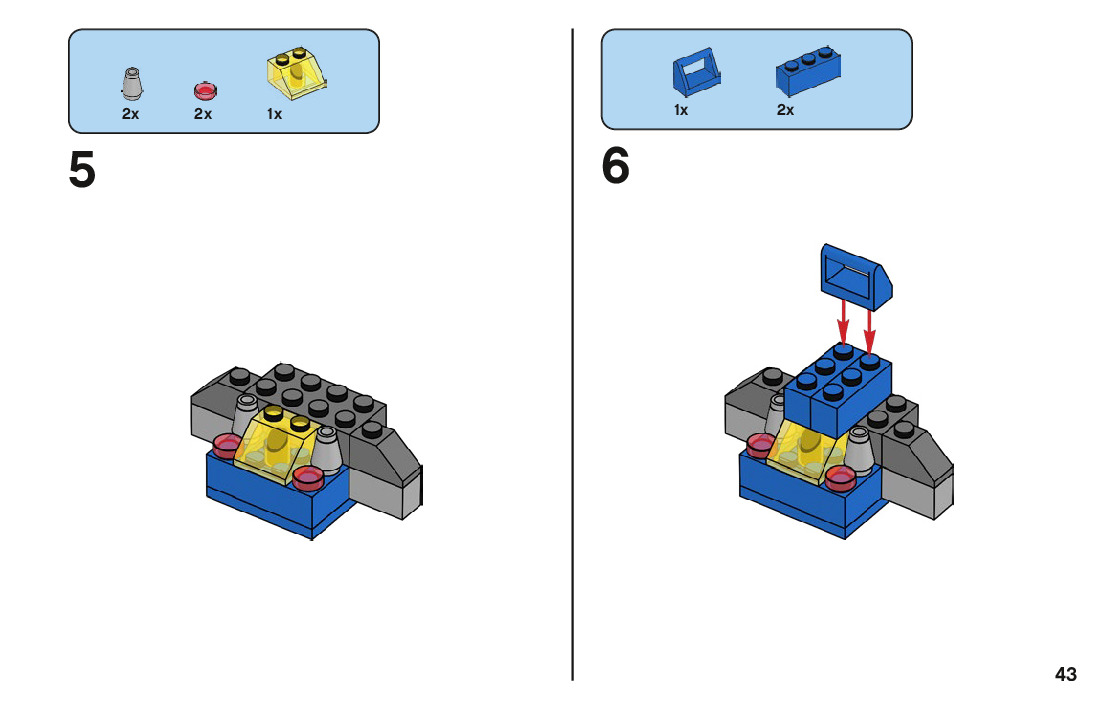 2x 2x 1x

5

1x 2x

6

43