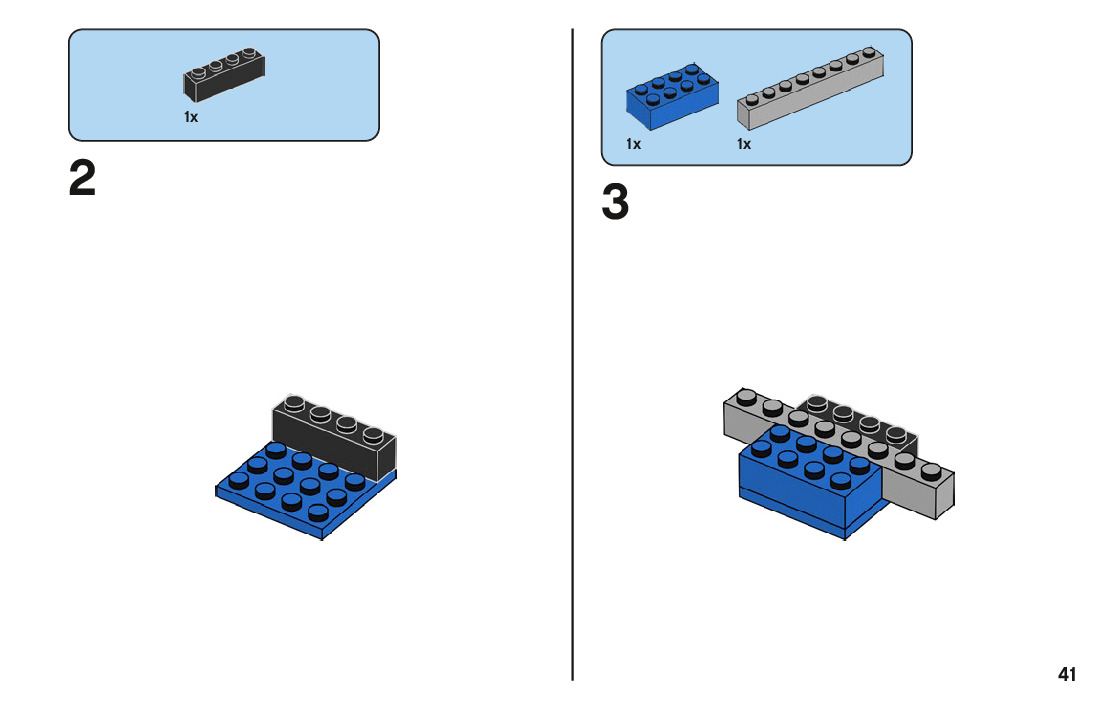 1x

2

1x 1x

3

41