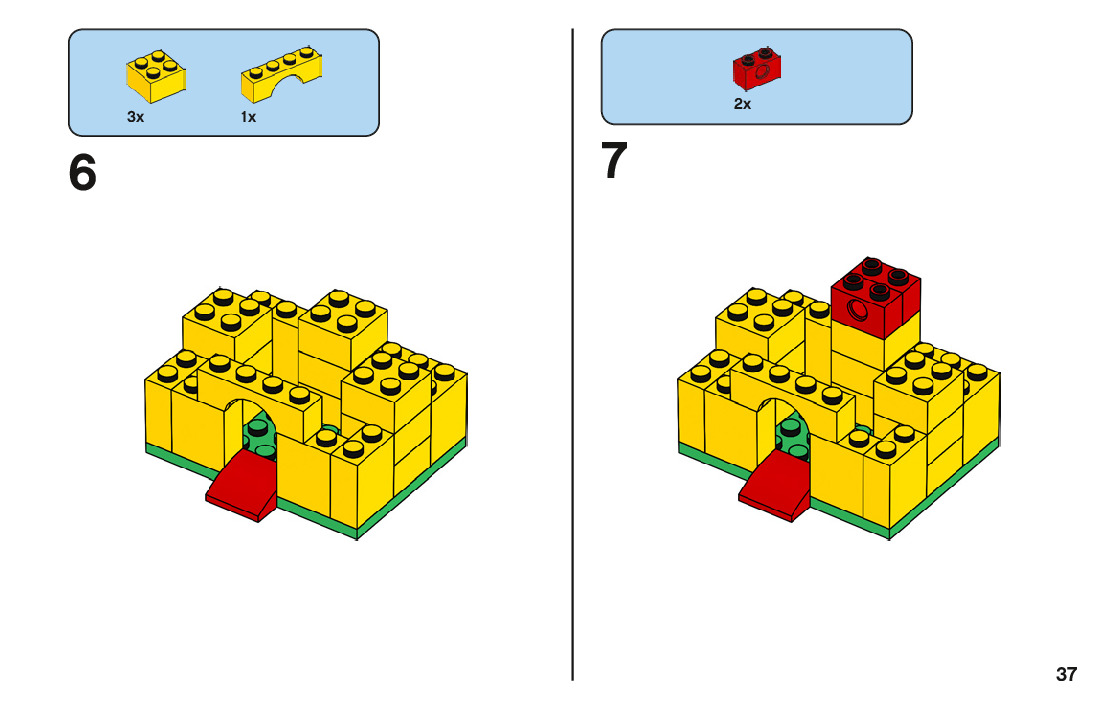 3x
1x

6

2x

7

37