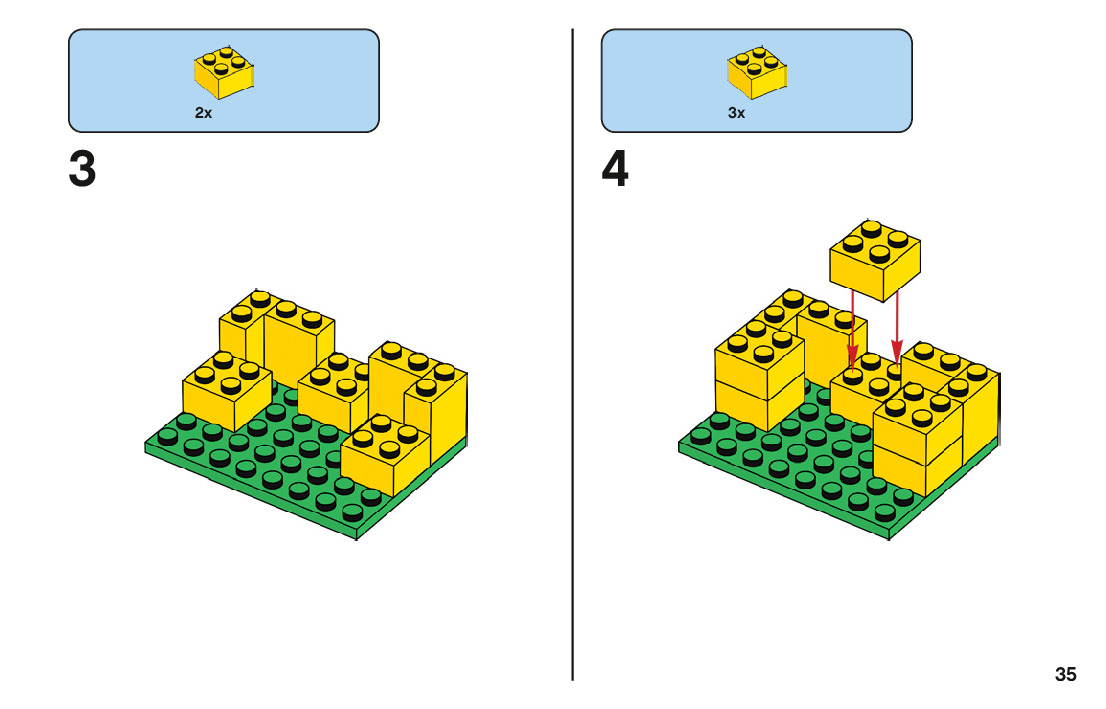 2x

3

3x

4

35