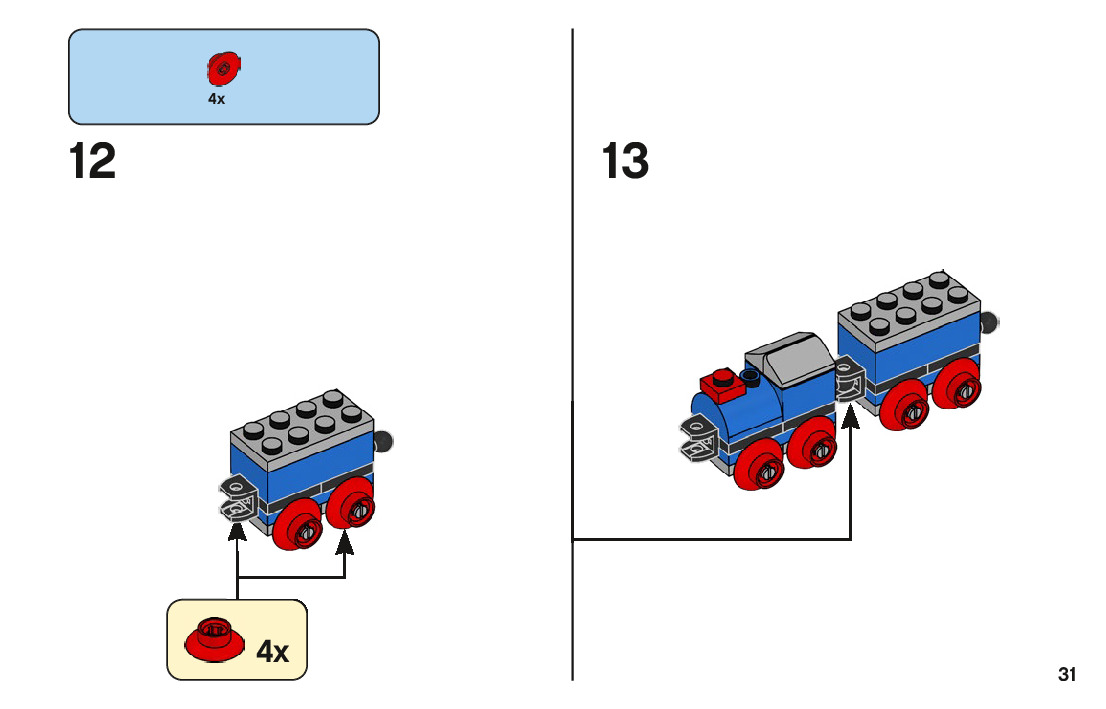 4x

12

4x

13

31