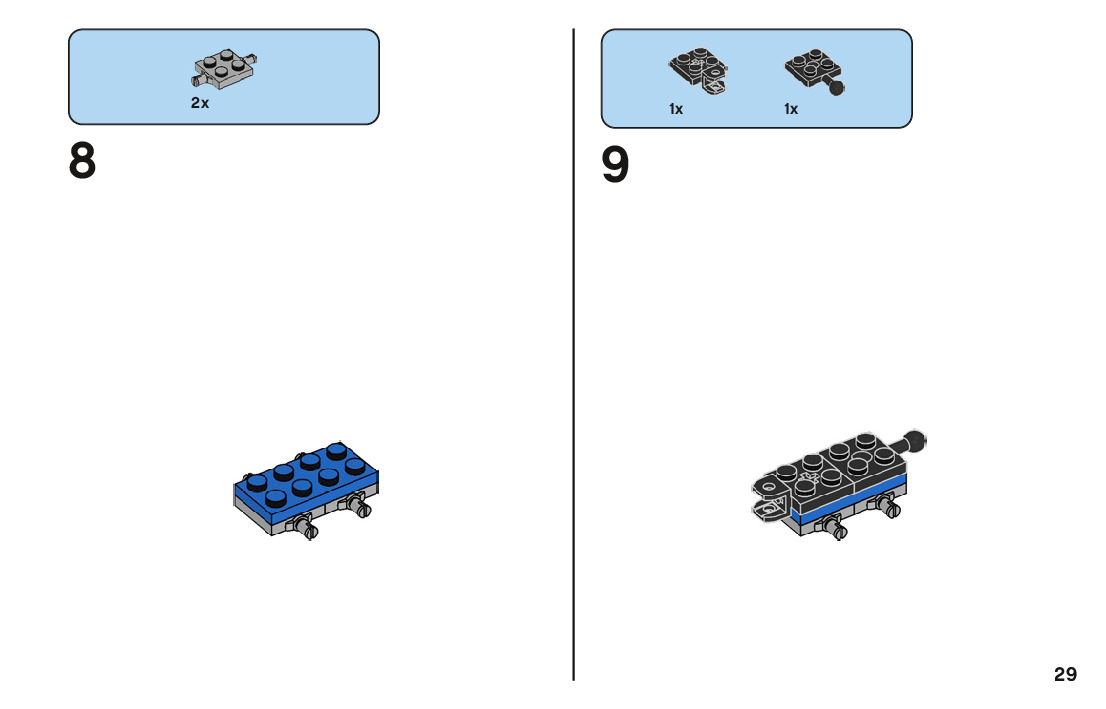 2x

8

1x 1x

9

29