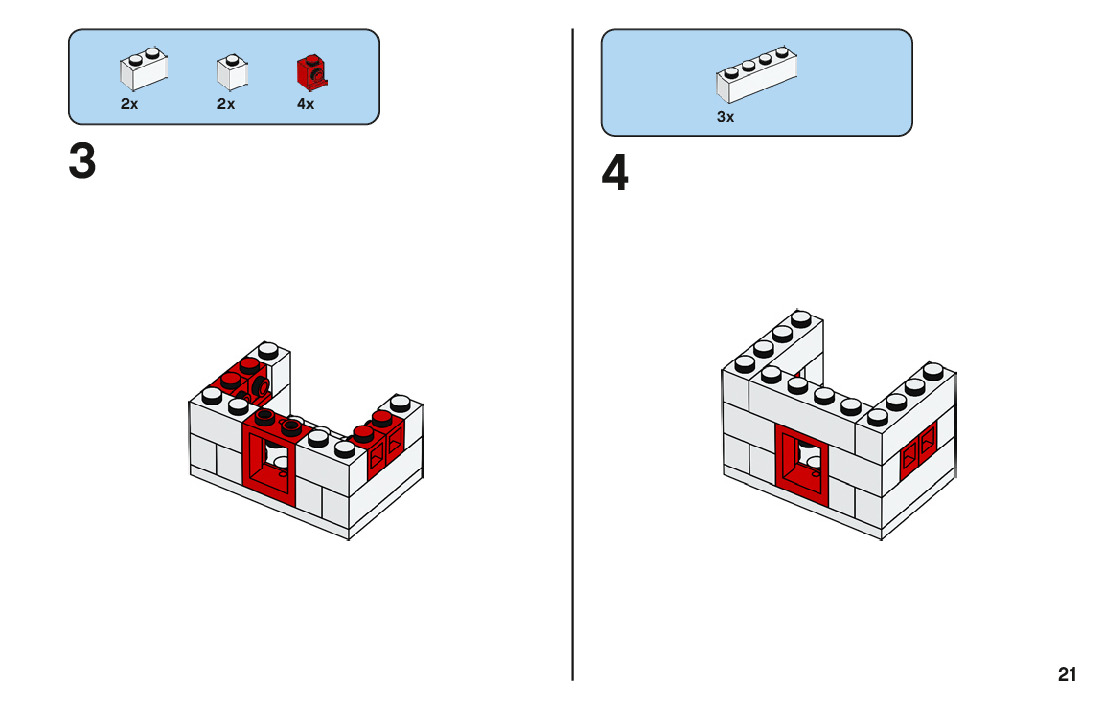 2x 2x 4x

3

3x

4

21