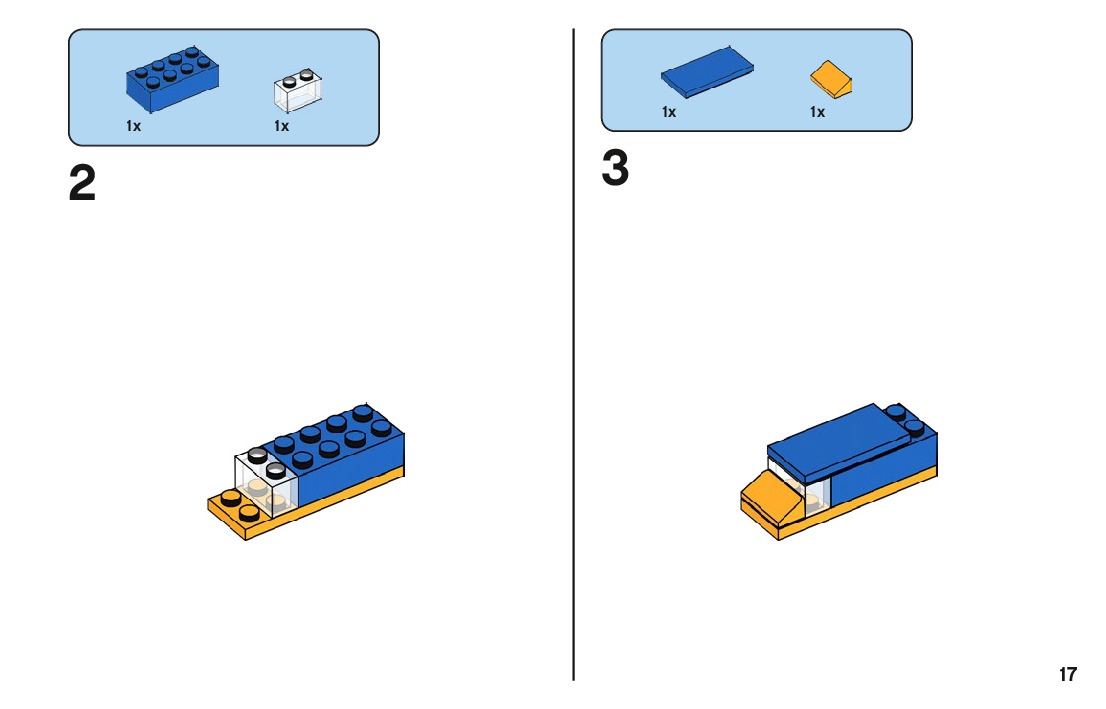 1x 1x

2

1x 1x

3

17